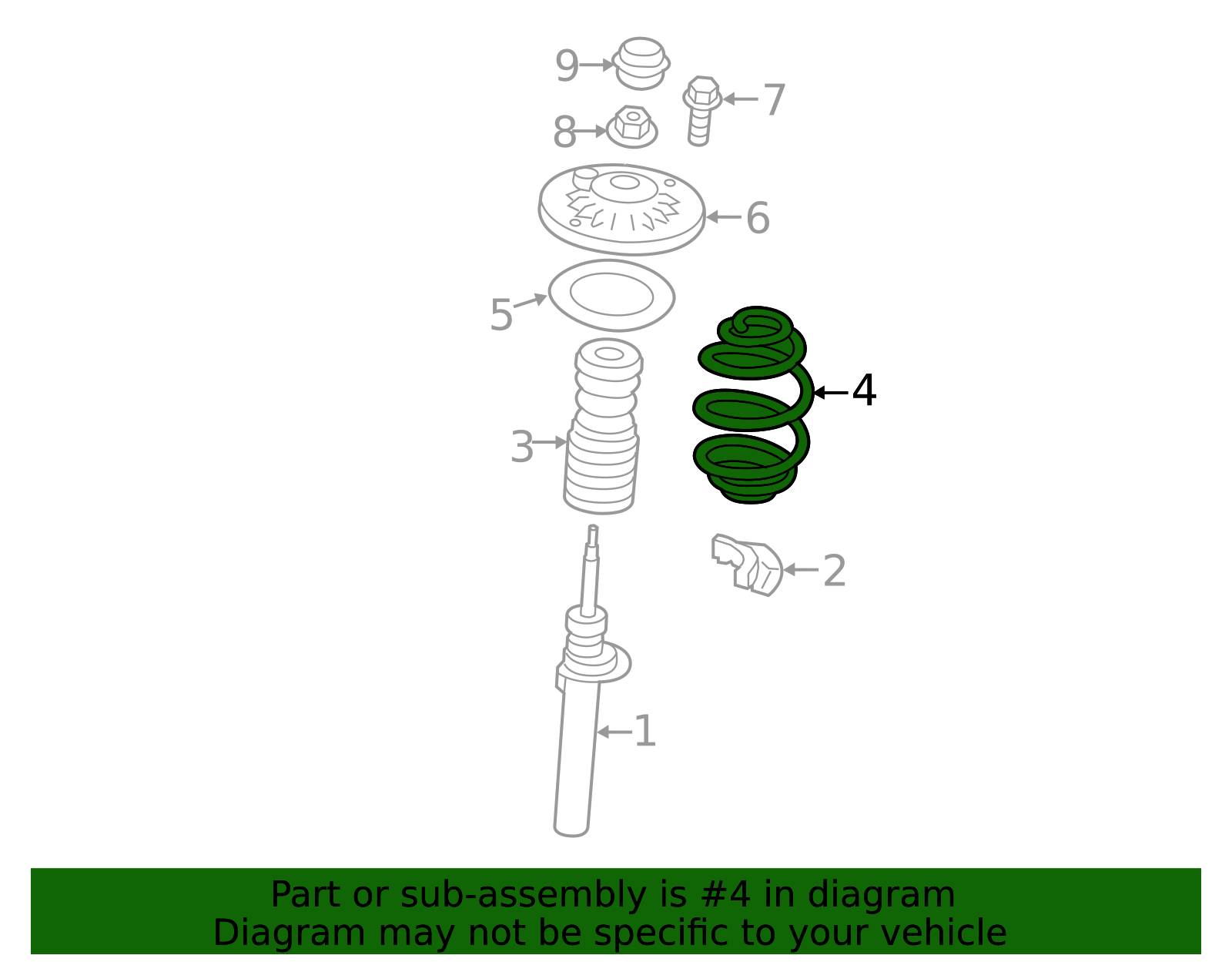 9
7
8
6
5
4
3
2
1

Part or sub-assembly is #4 in diagram
Diagram may not be specific to your vehicle