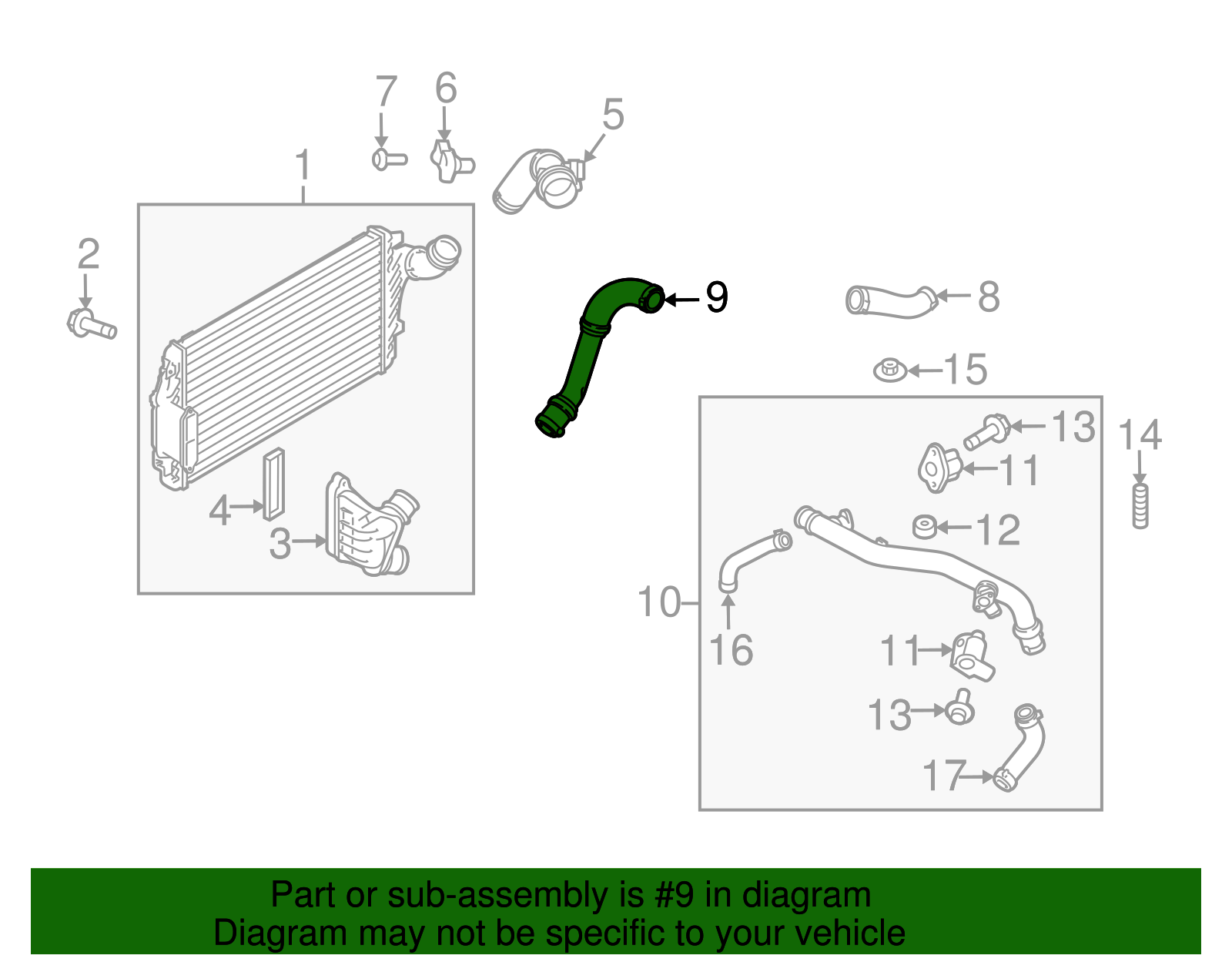 7
6
5
1
2
9
8
15
13
14
11
12
4
3
10
16
11
13
17

Part or sub-assembly is #9 in diagram
Diagram may not be specific to your vehicle