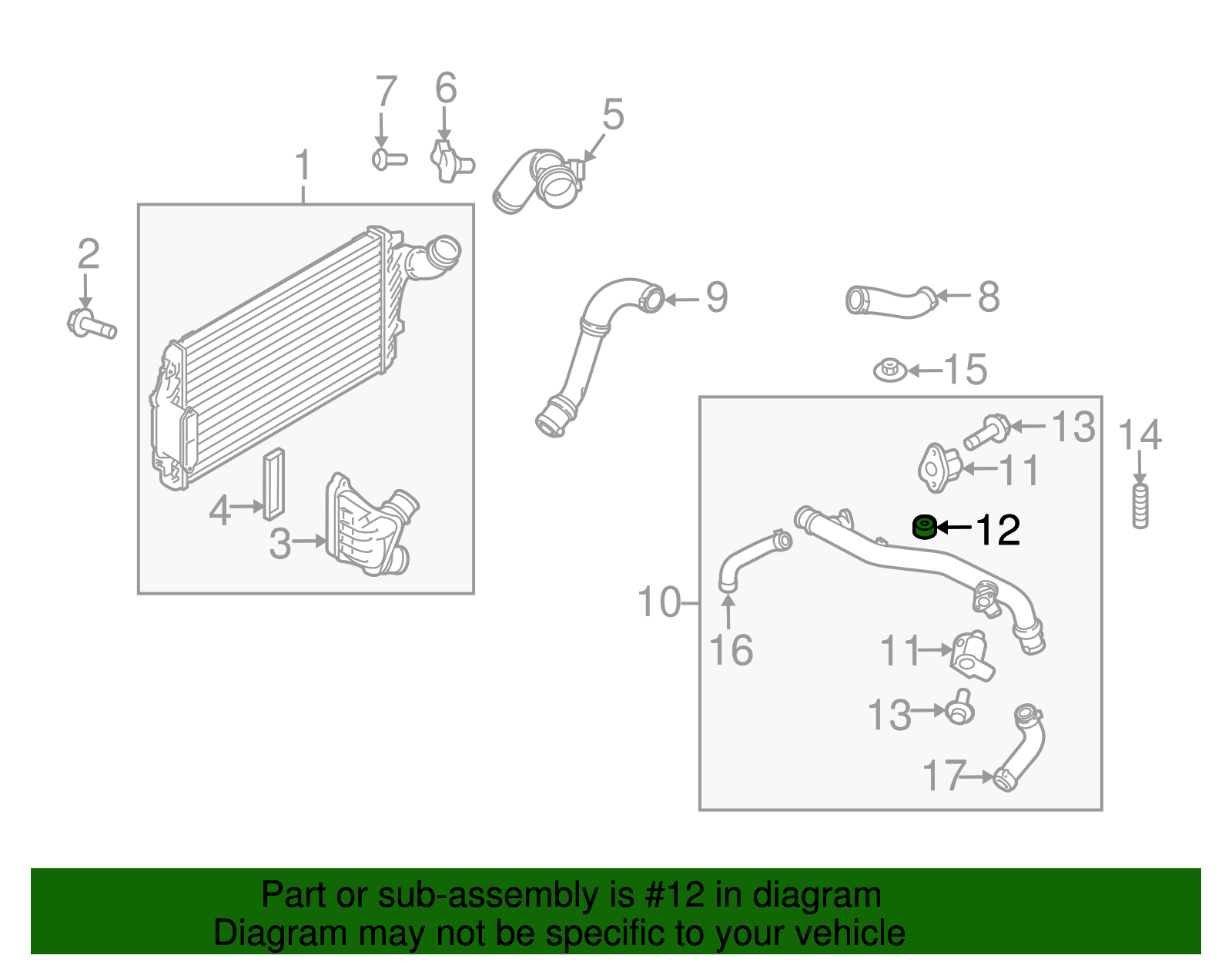 7
6
5
1
2
9
8
15
13
14
11
12
4
3
10
16
11
13
17

Part or sub-assembly is #12 in diagram
Diagram may not be specific to your vehicle