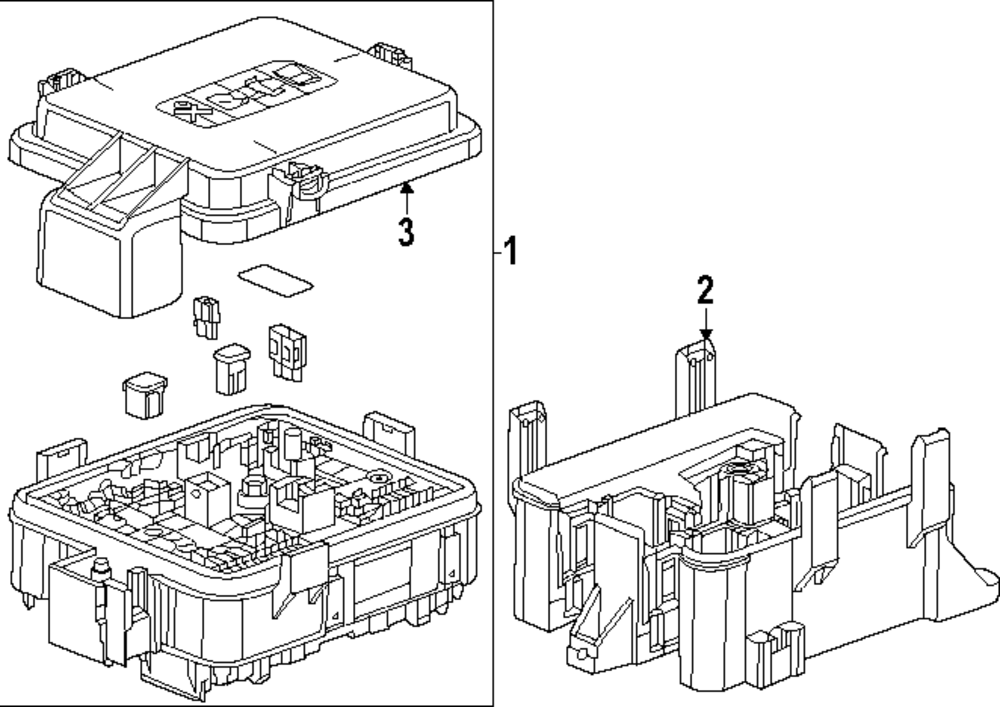 3
1
2