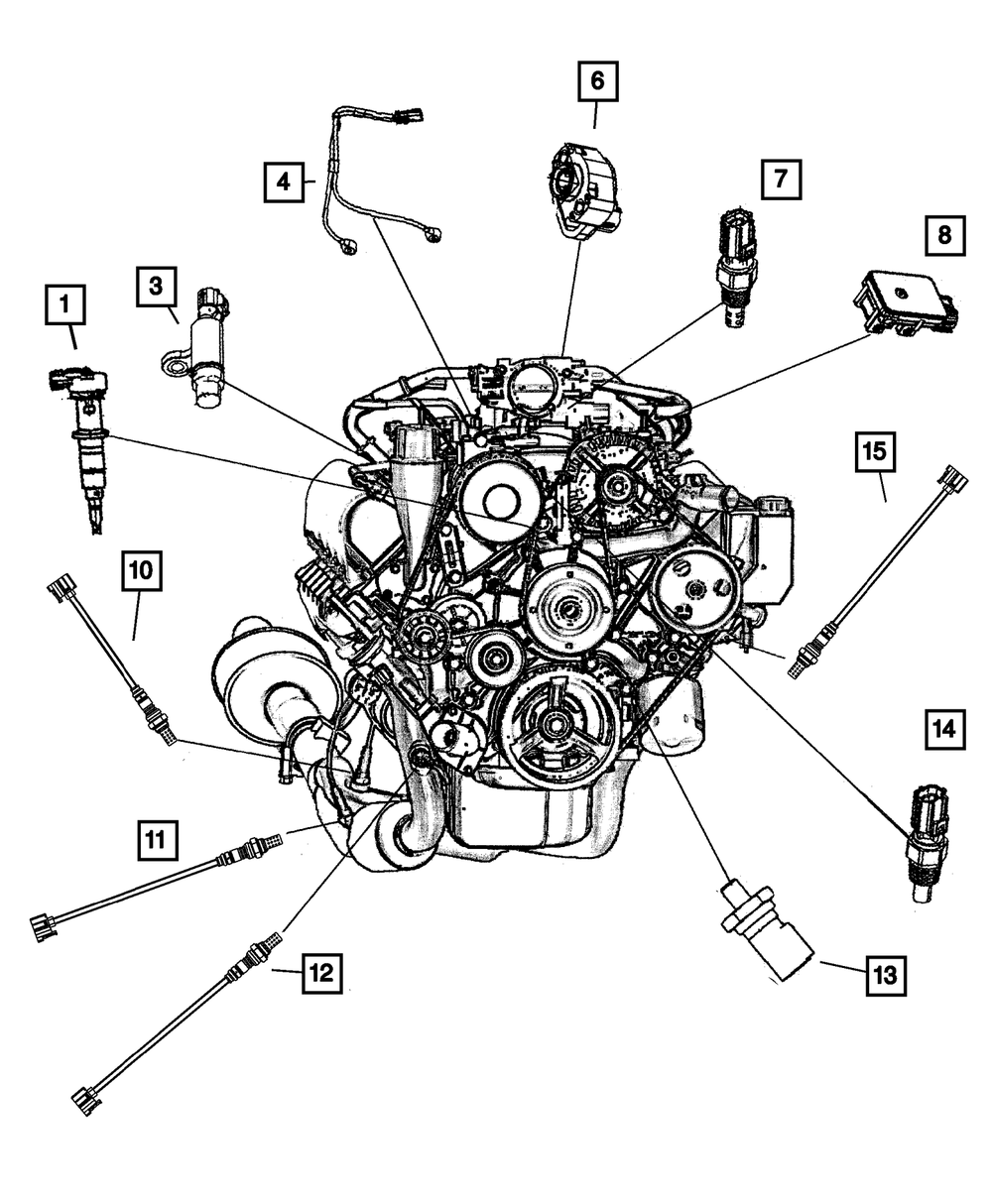 6
4
7
8
1
3
15
10
14
11
12
13