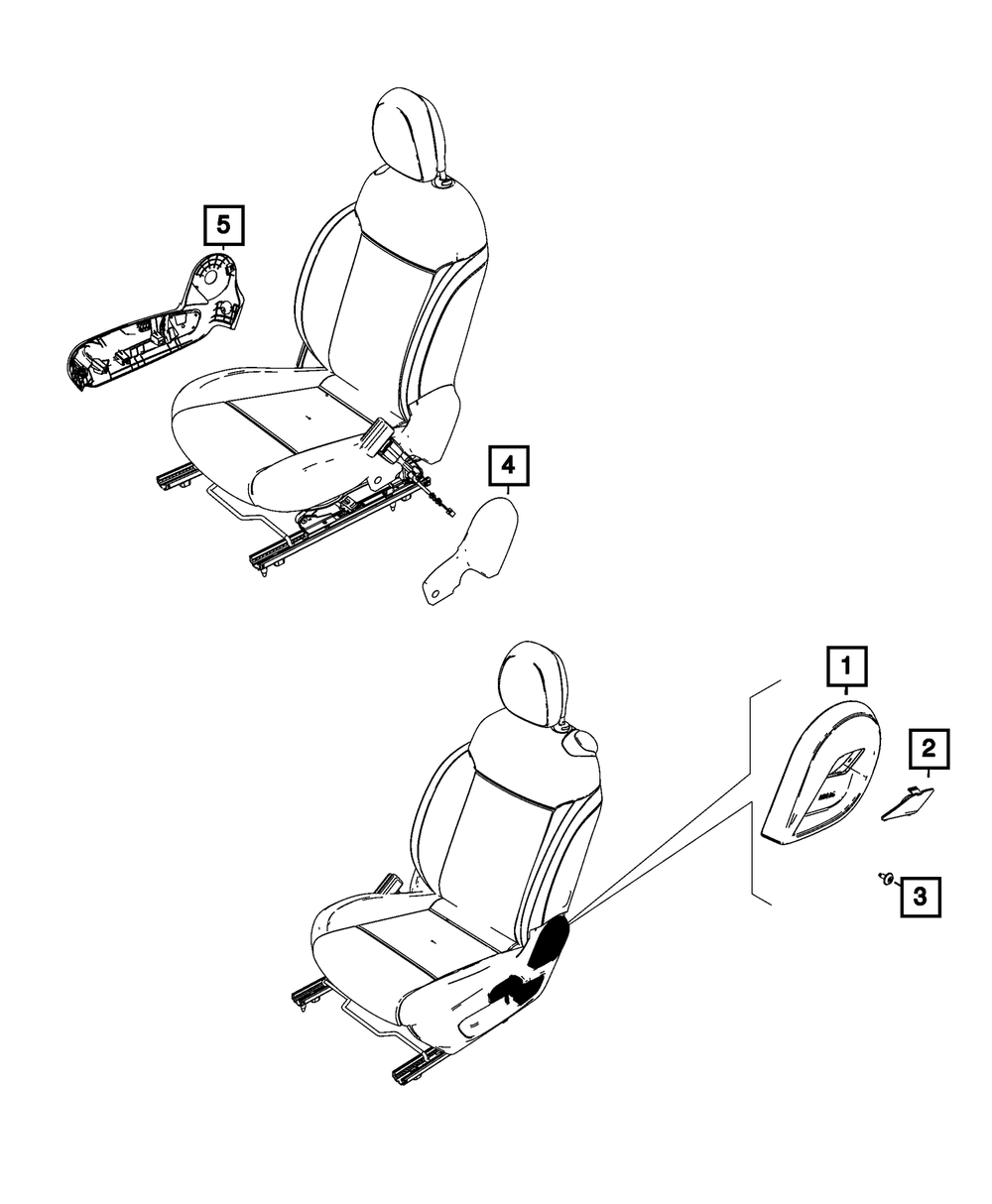 5

4

1

2

3