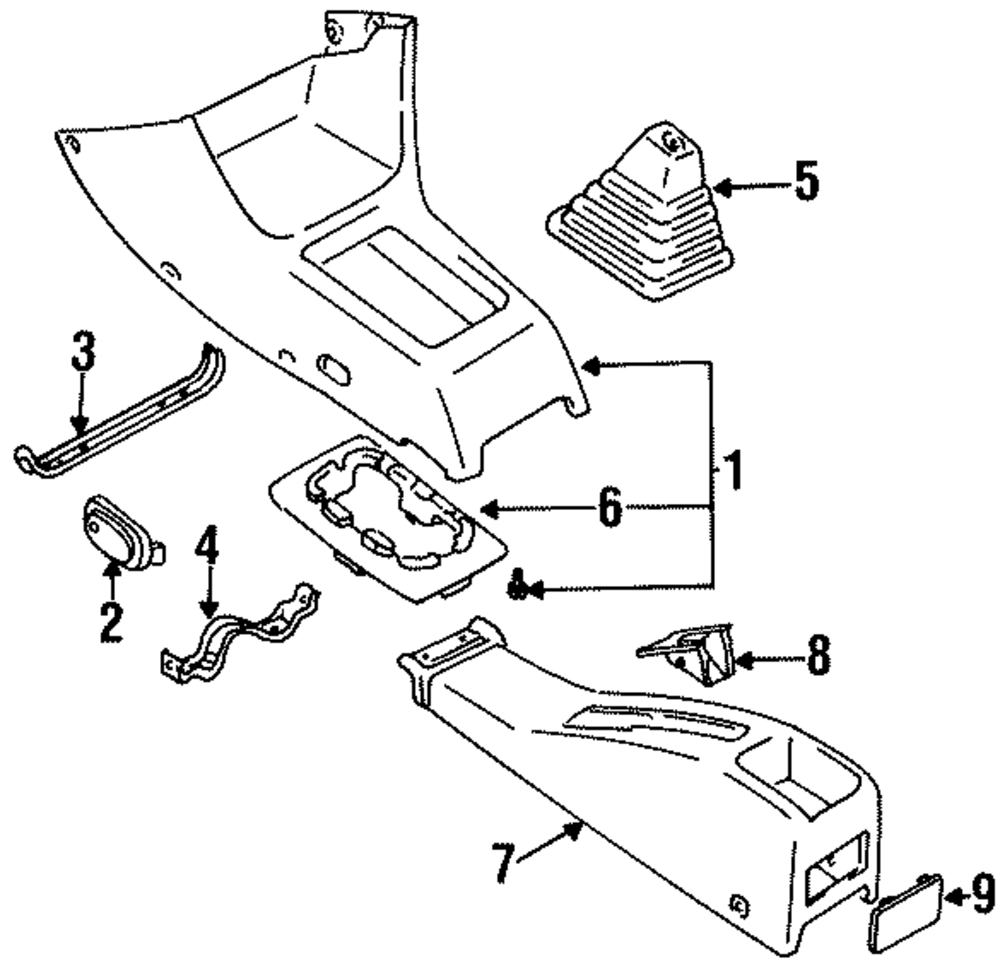 5
3
1
6
4
2
8
7
9