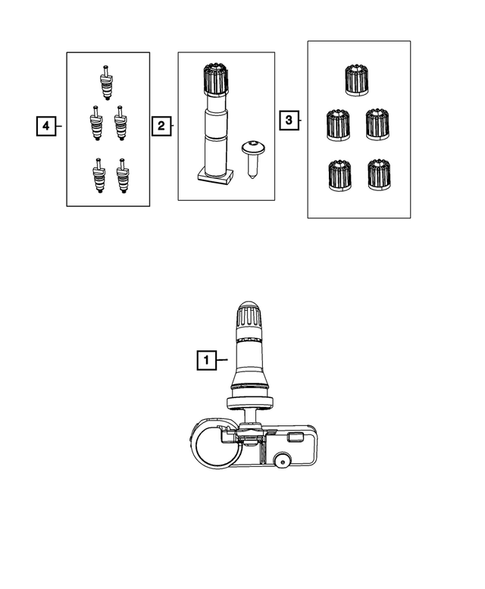 4
2
3
1