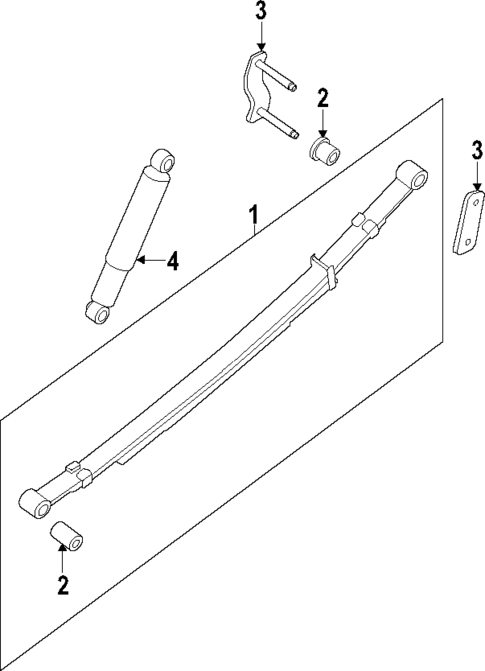 3
2
3
1
4
2