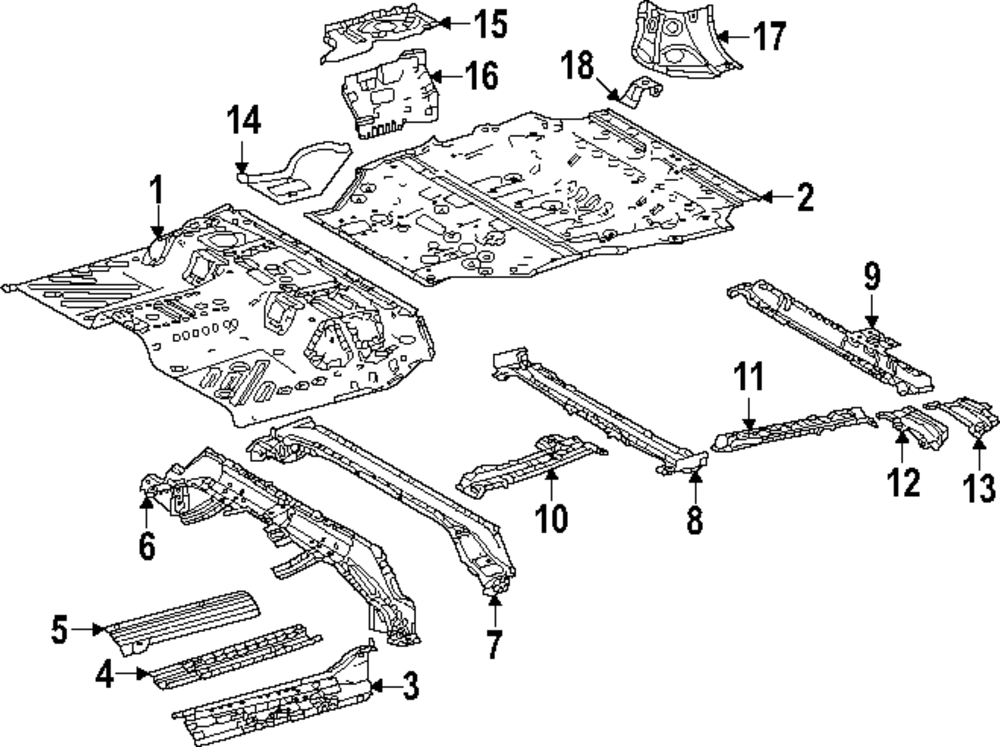 15
17
18
16
14
1
2
9
11
12
13
10
8
6
7
5
4
3