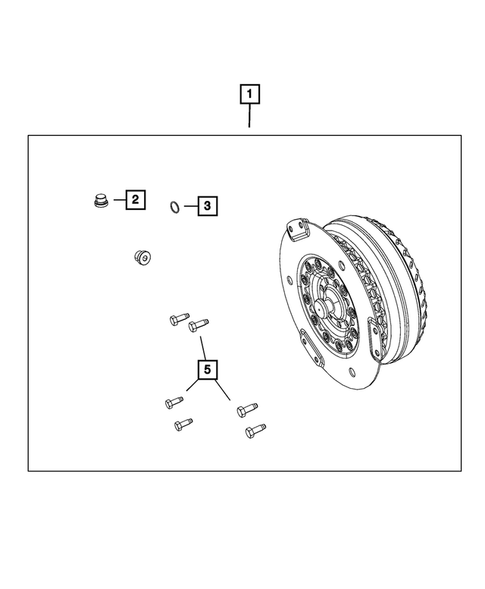 1

2

3

5