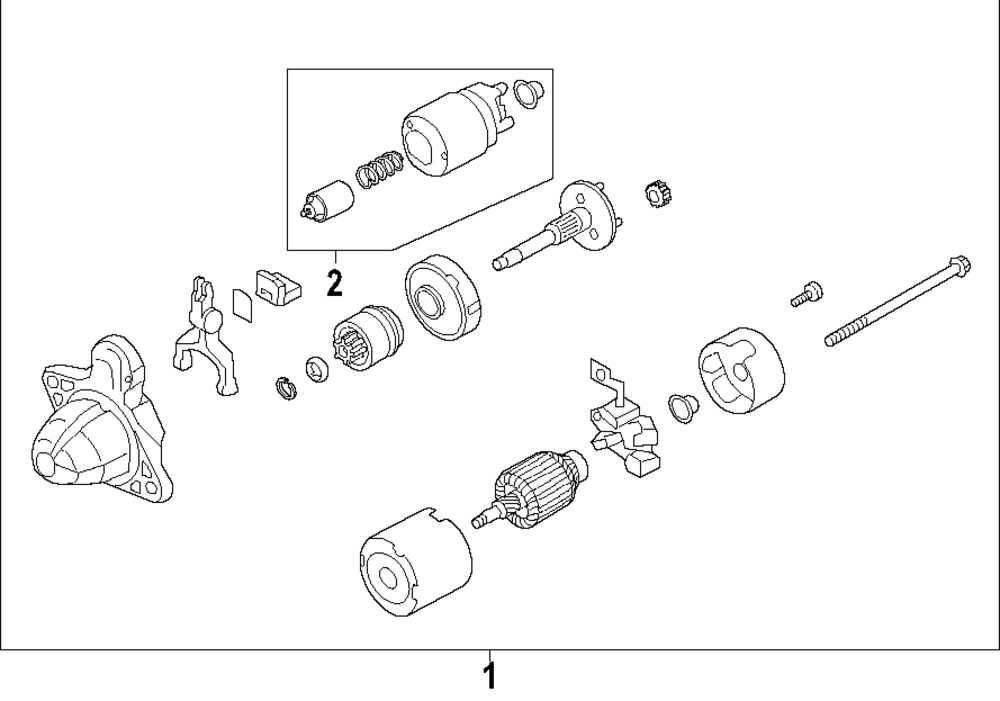 2

1