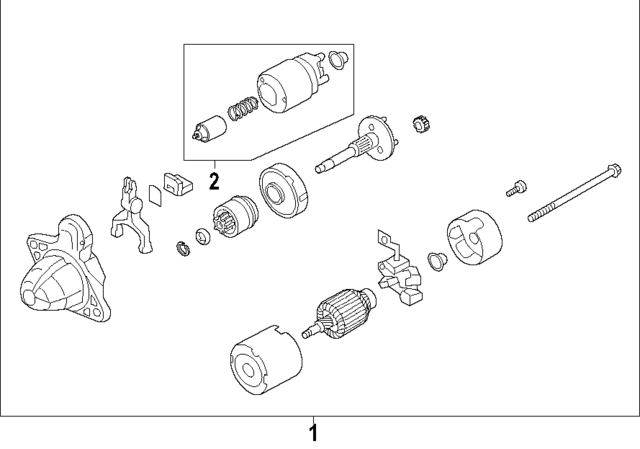 2

1