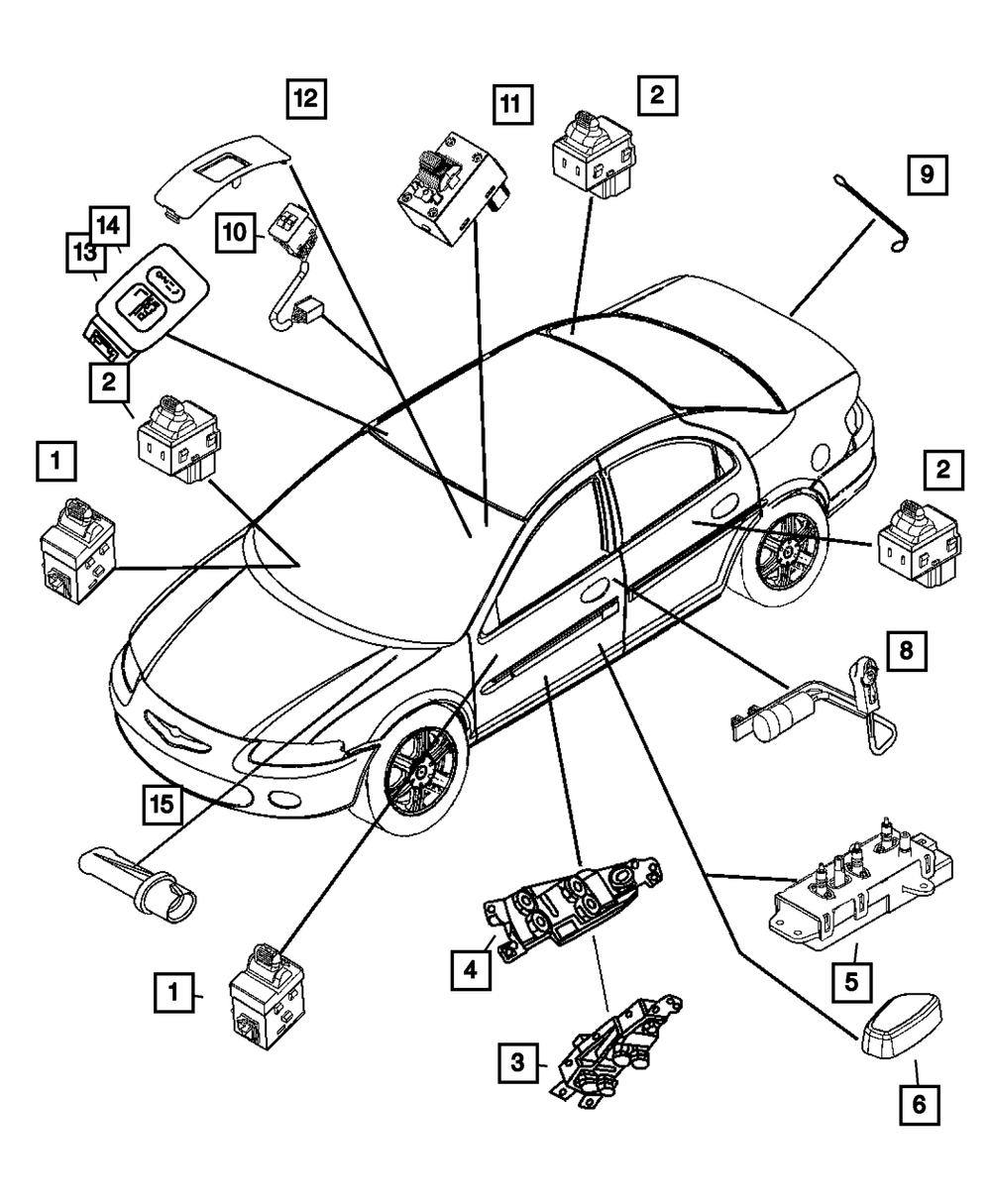 12
11
2
9
14
13
10
2
1
2
8
15
4
5
1
3
6