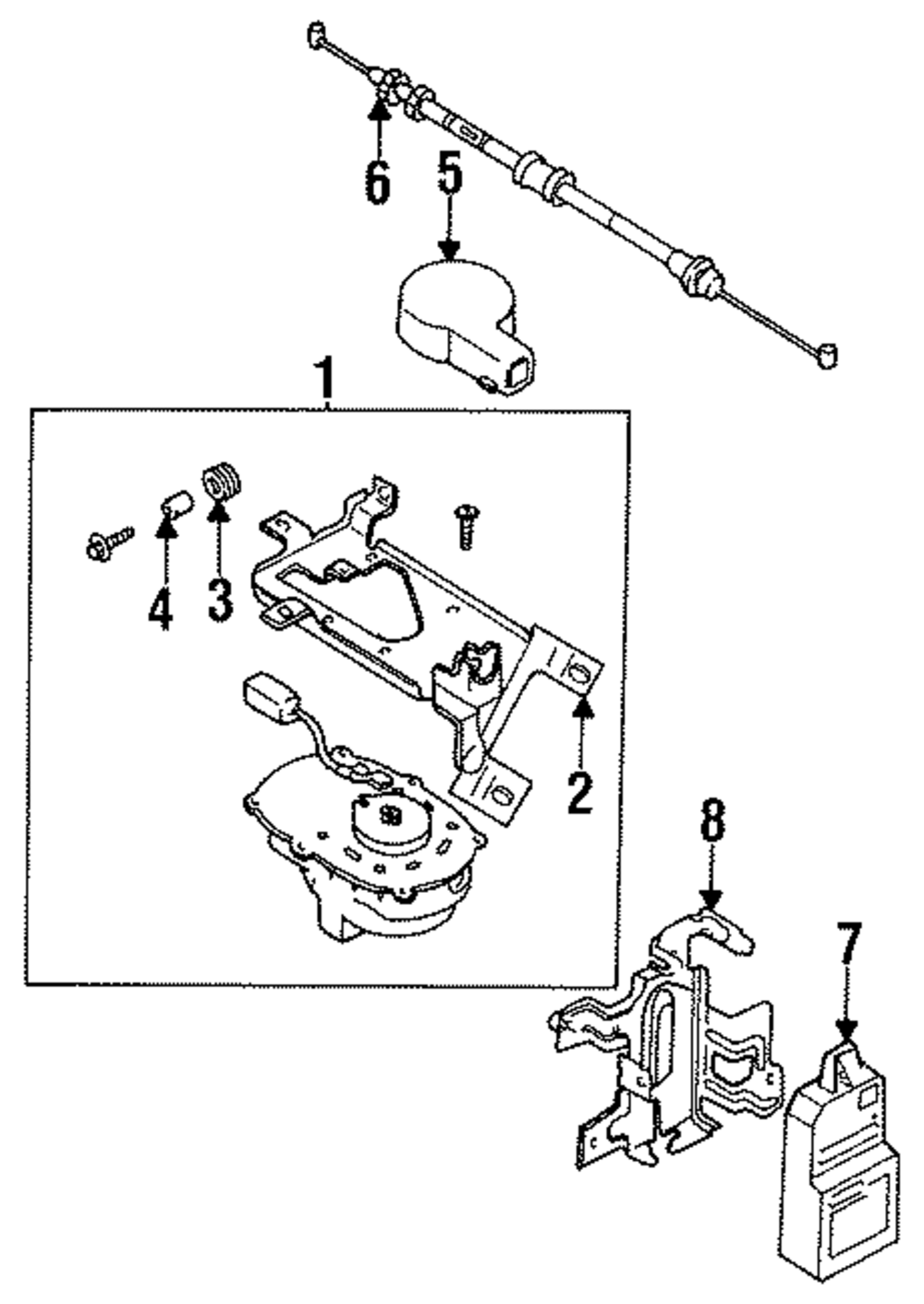 6
5
1
4
3
2
8
7