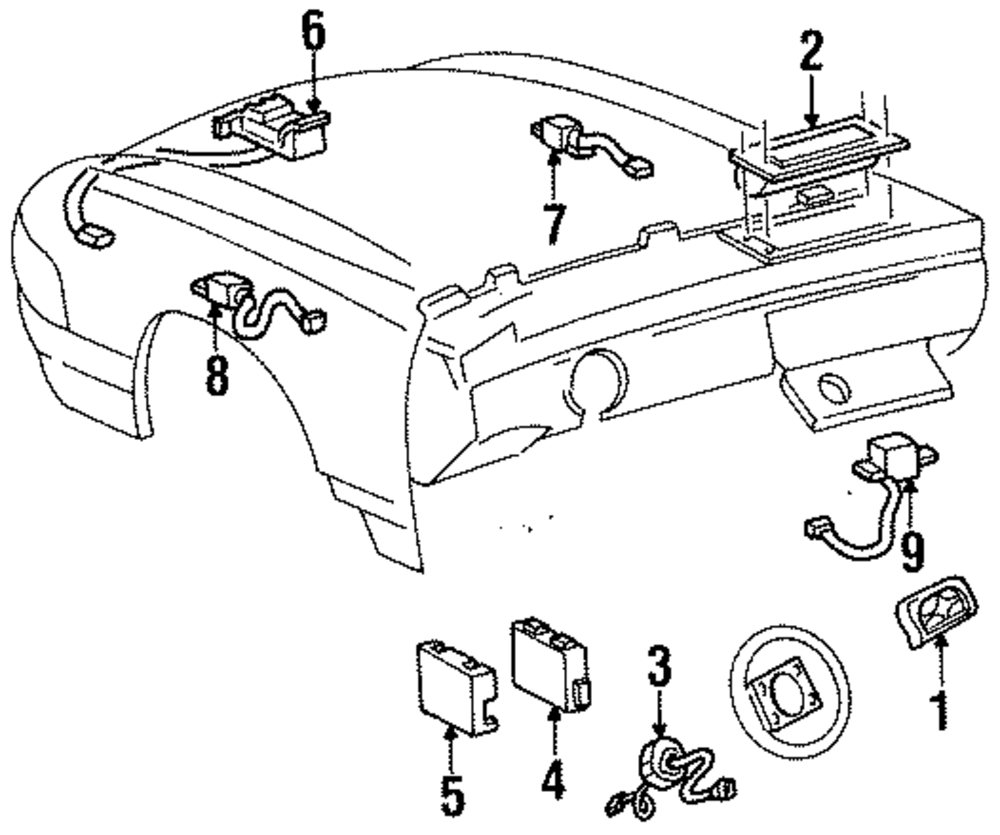 6
2
7
8
9
3
1
5
4