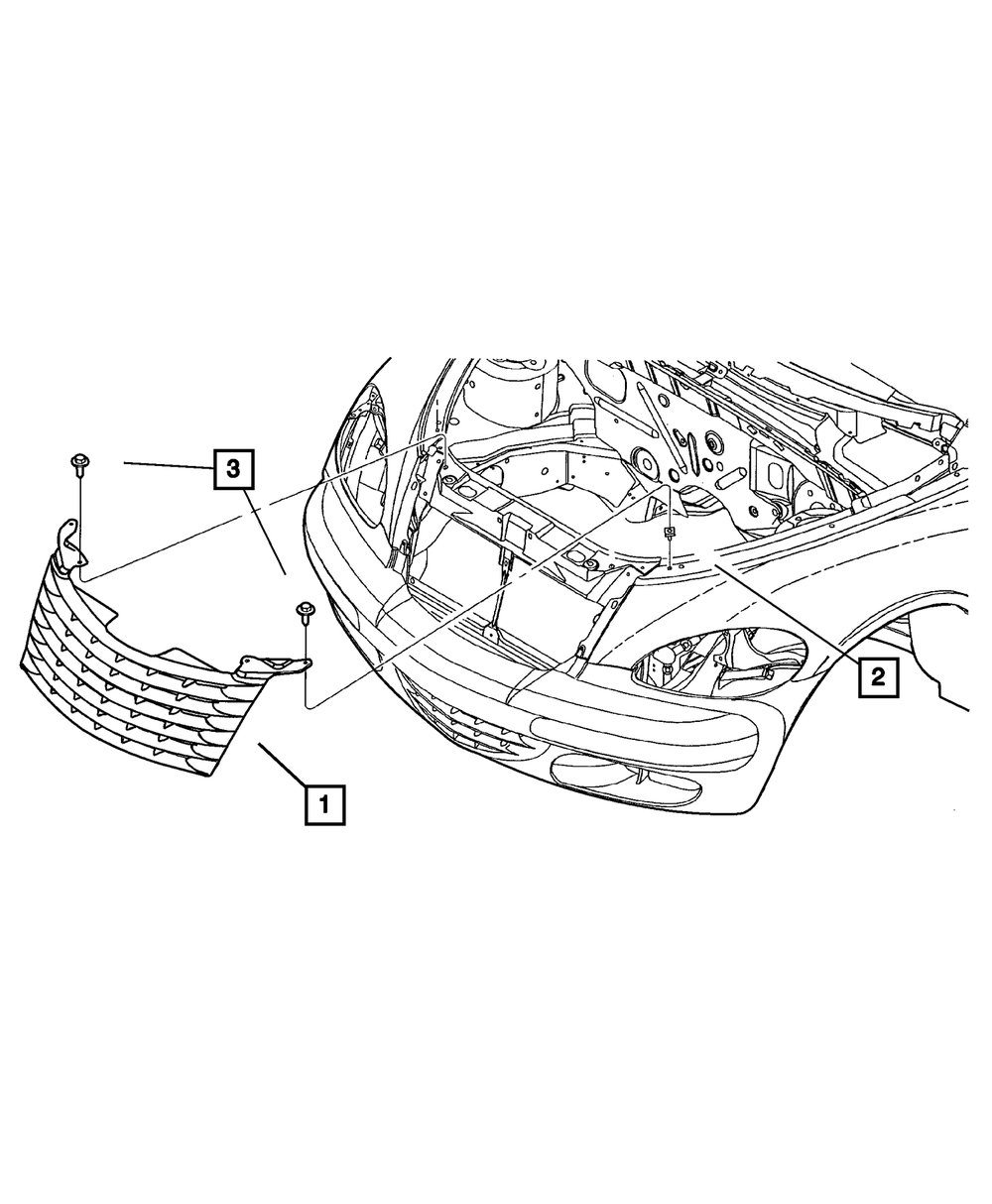 3
2
1