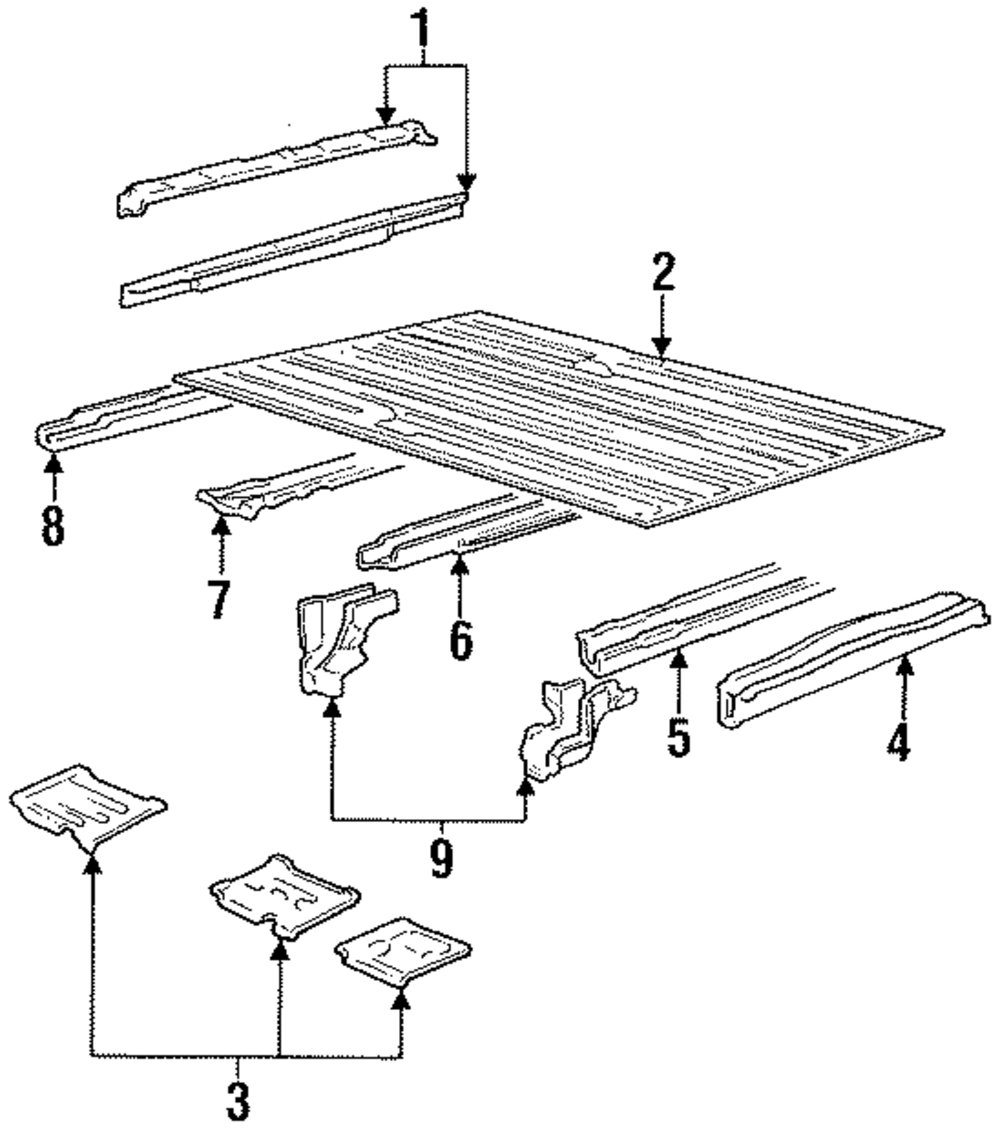 1
2
8
7
6
5
4
9
3