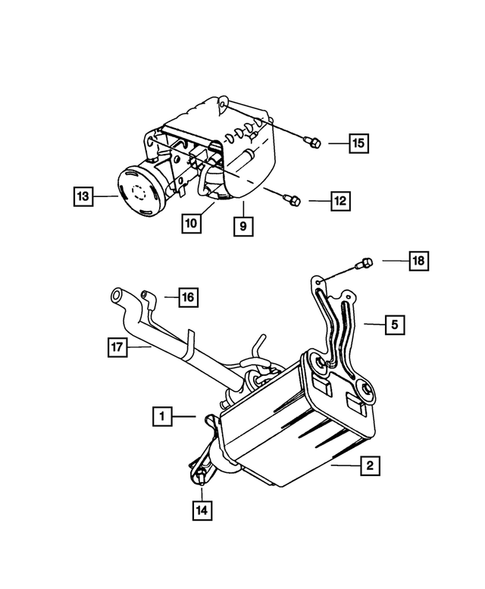 15

13

12

10

9

18

16

5

17

1

2

14