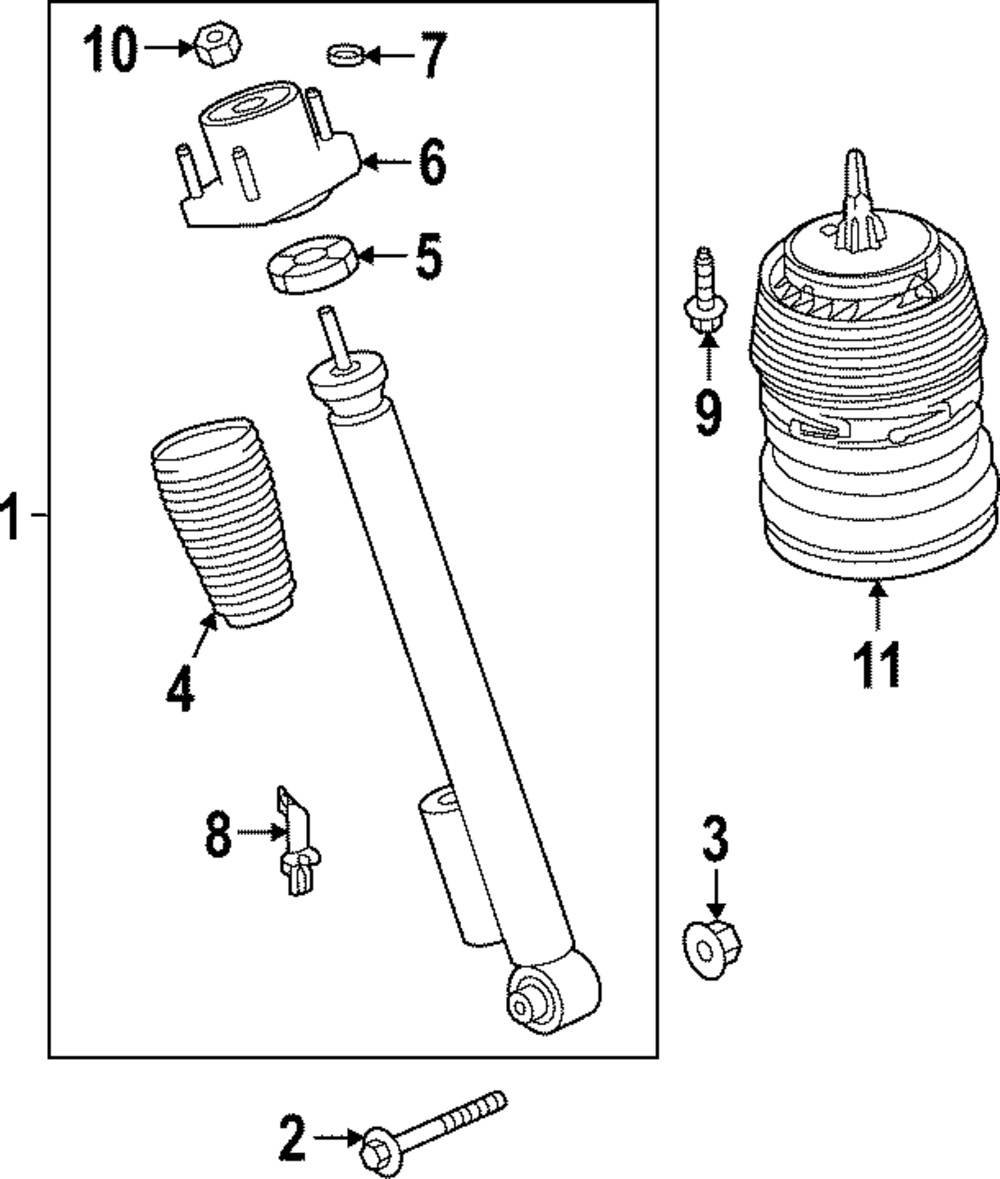 10
7
6
5
9
1
4
11
8
3
2