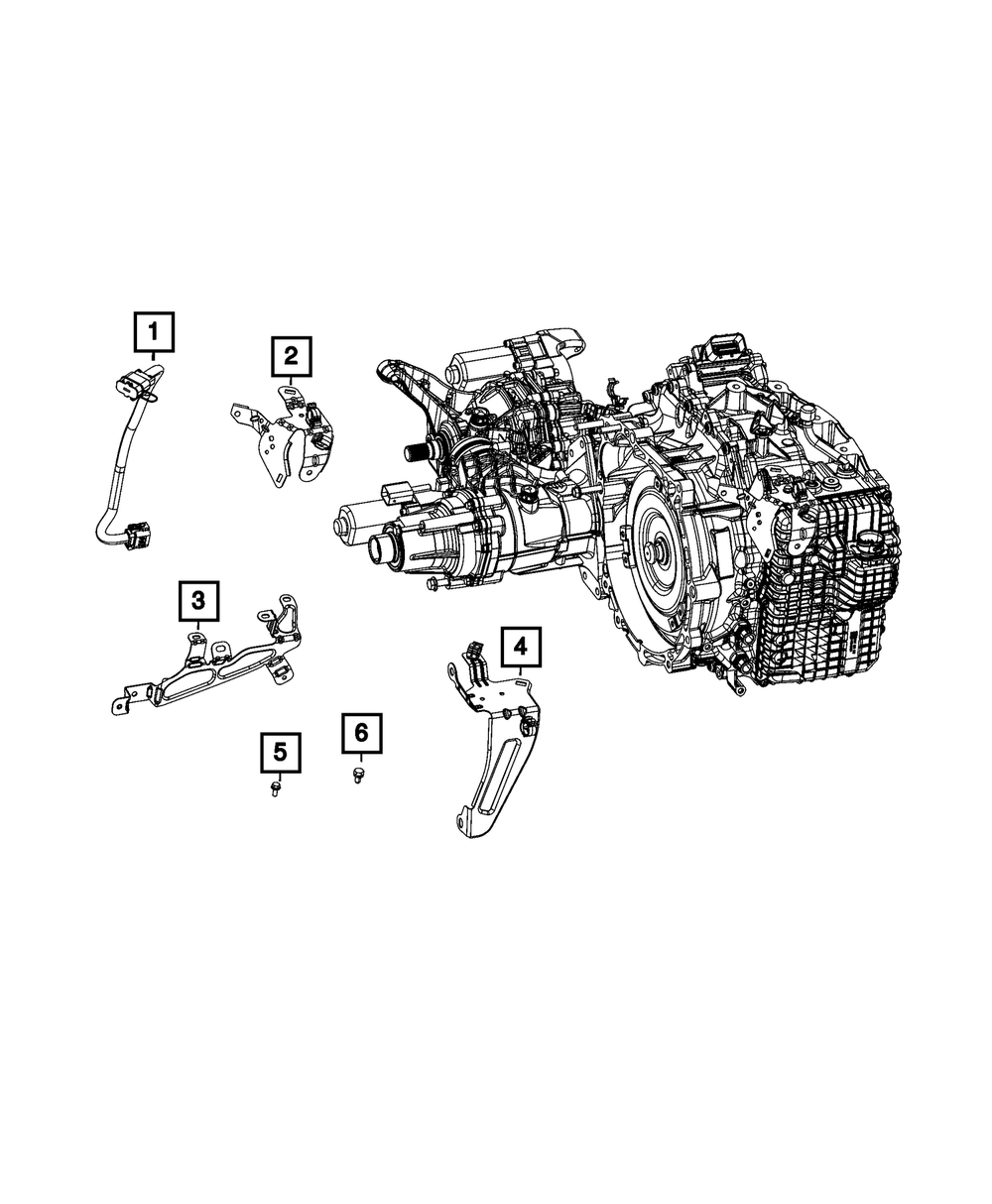 1
2
3
4
5
6