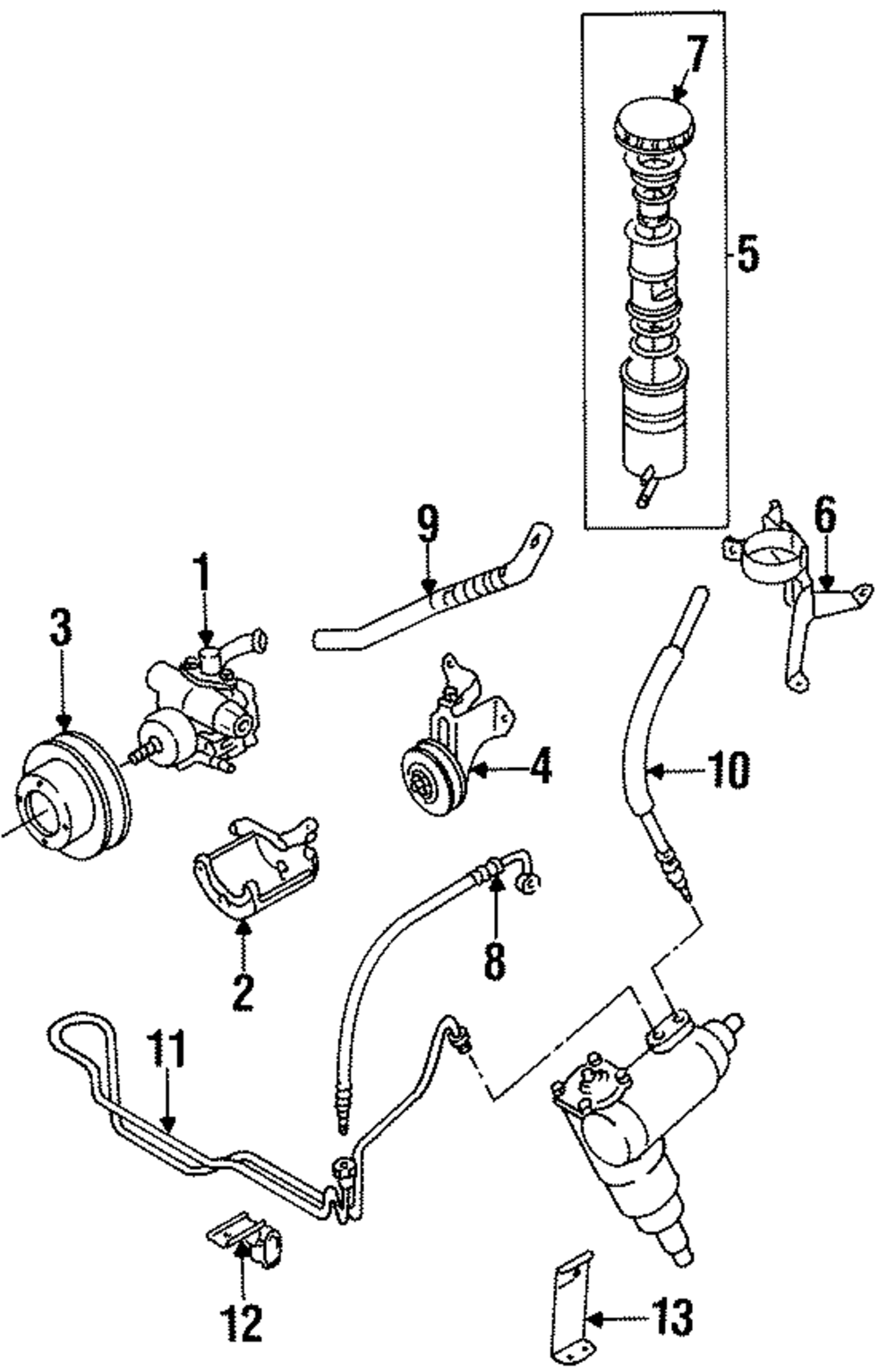 7
5
9
6
1
3
4
10
2
8
11
12
13