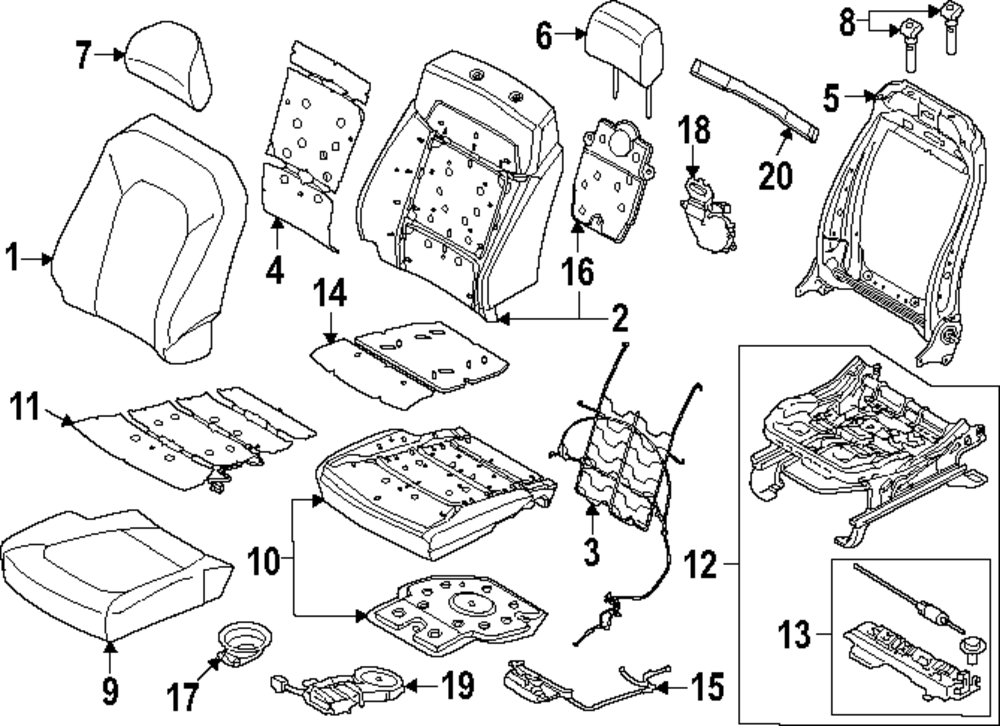 7
6
8
5
18
20
1
4
16
14
2
11
3
10
12
13
9
17
19
15