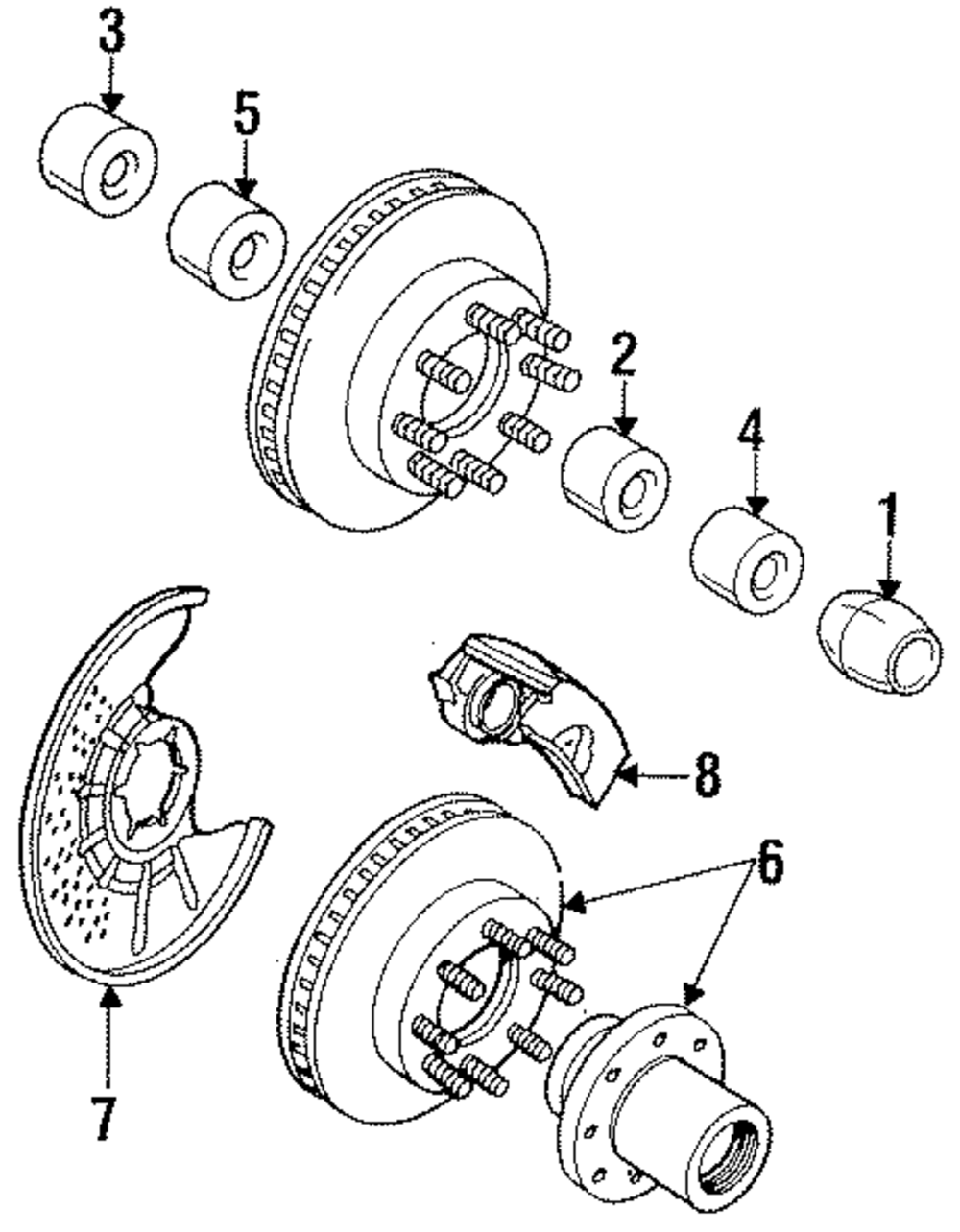 3
5
2
4
1
8
6
7