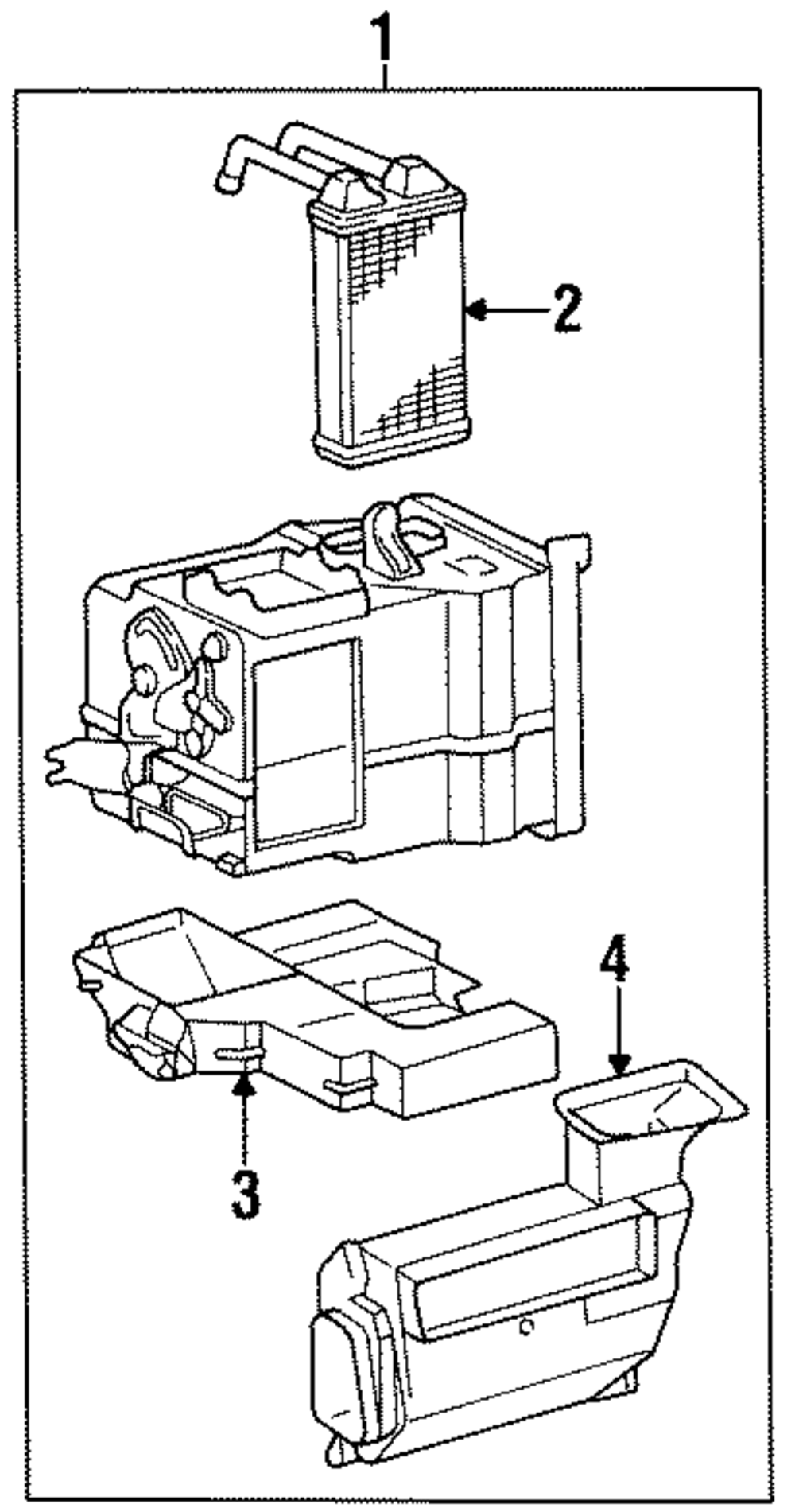 1
2
4
3