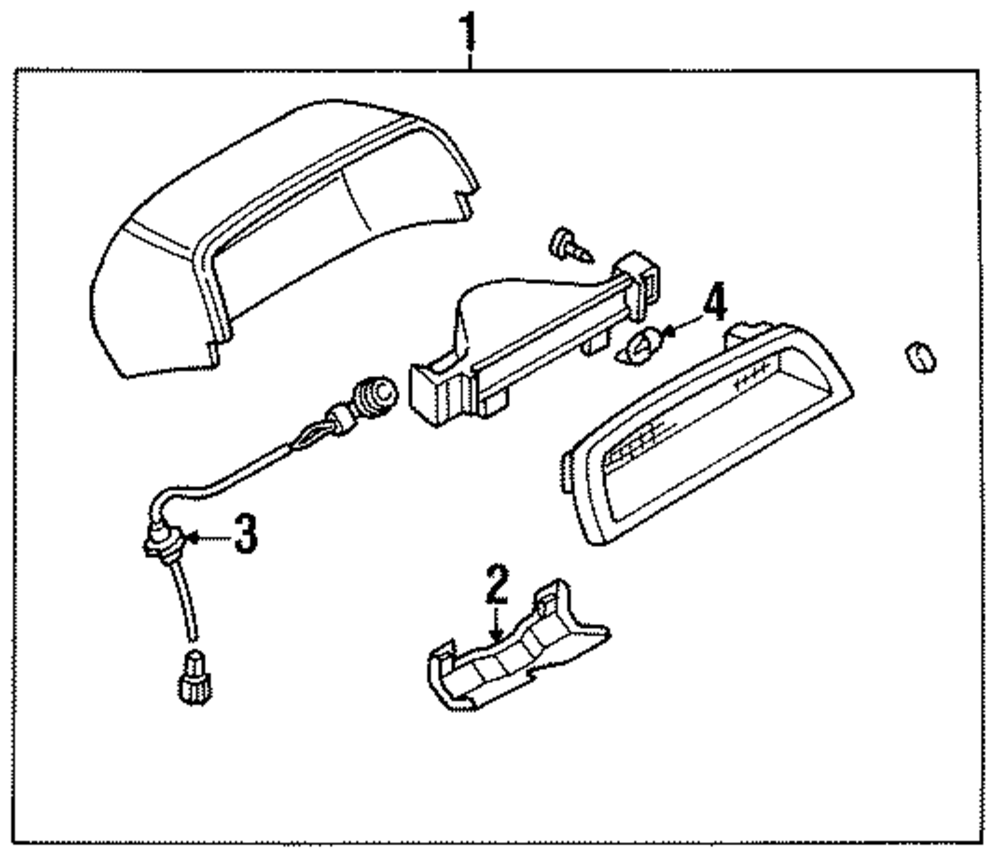 1
4
3
2