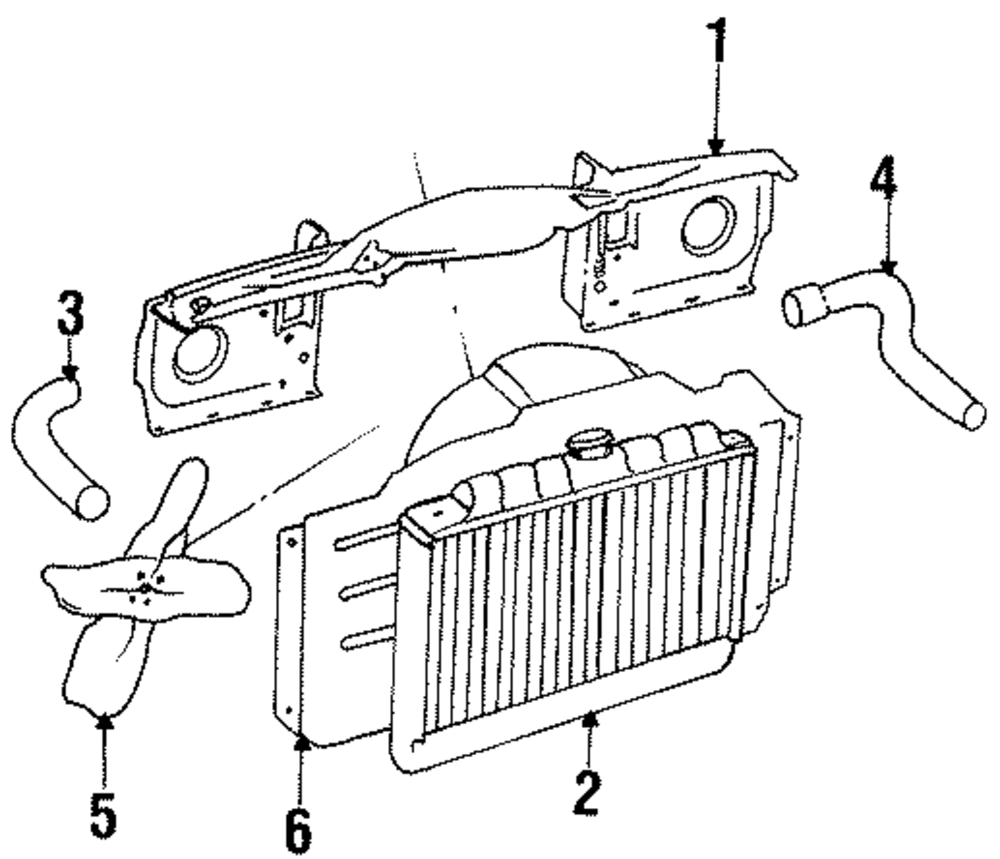 1
4
3
5
6
2