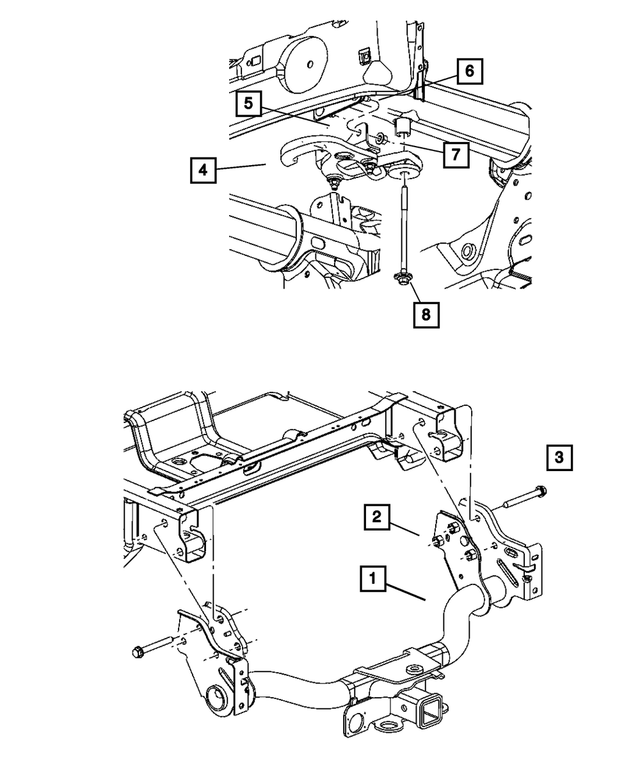 6
5
7
4
8
3
2
1