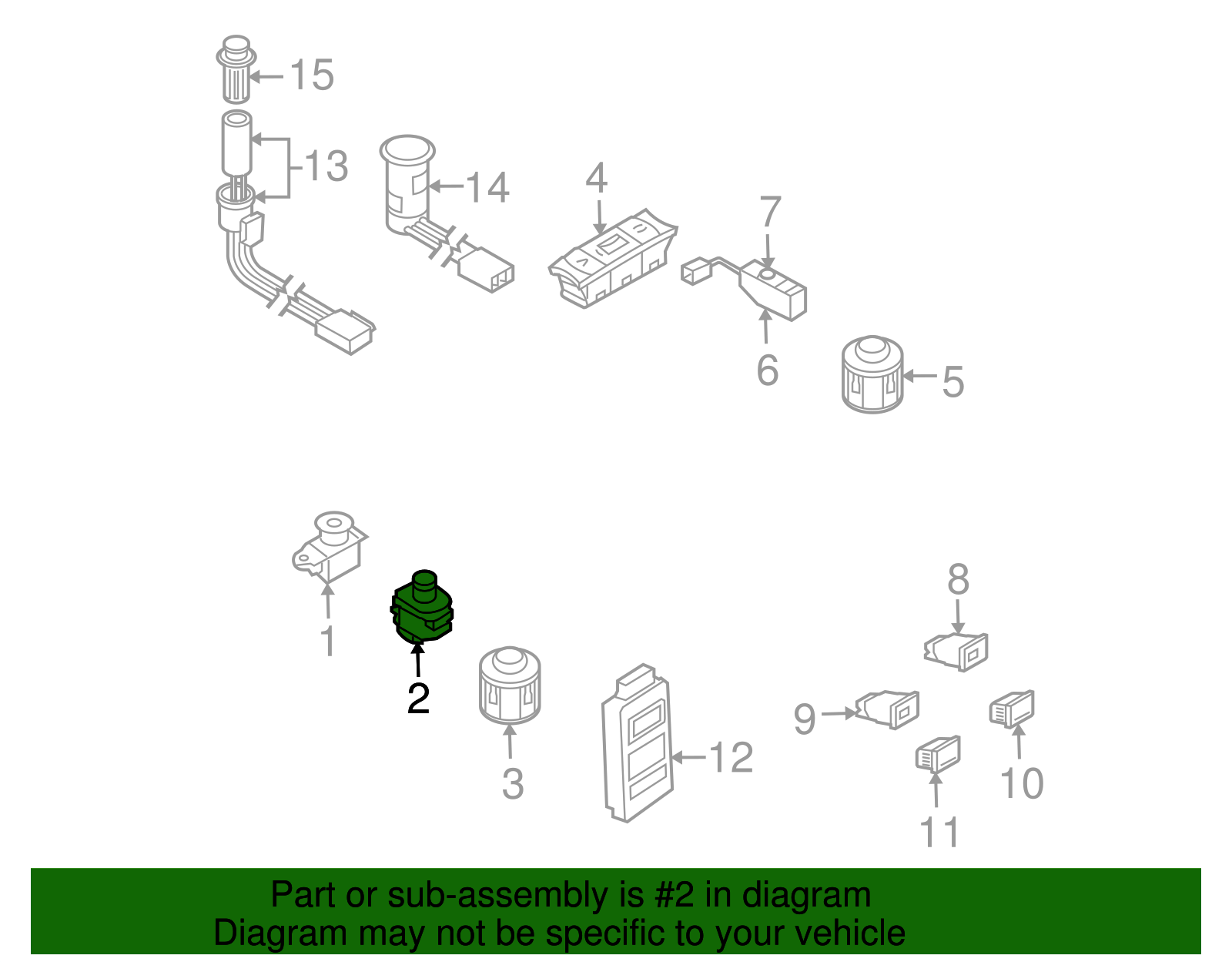 15
13
14
4
7
6
5
1
2
3
12
8
9
10
11

Part or sub-assembly is #2 in diagram
Diagram may not be specific to your vehicle