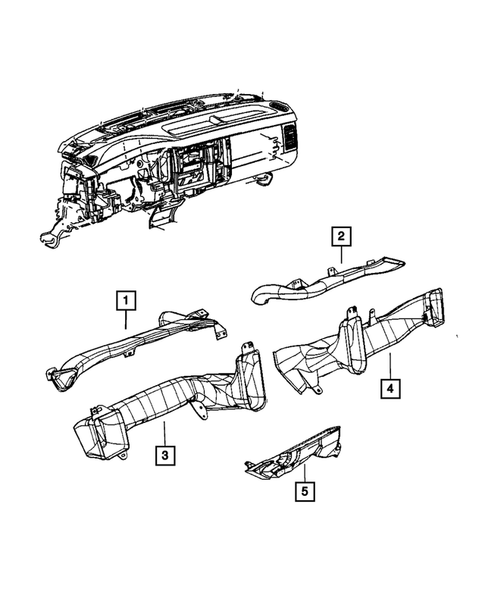 2

1

4

3

5