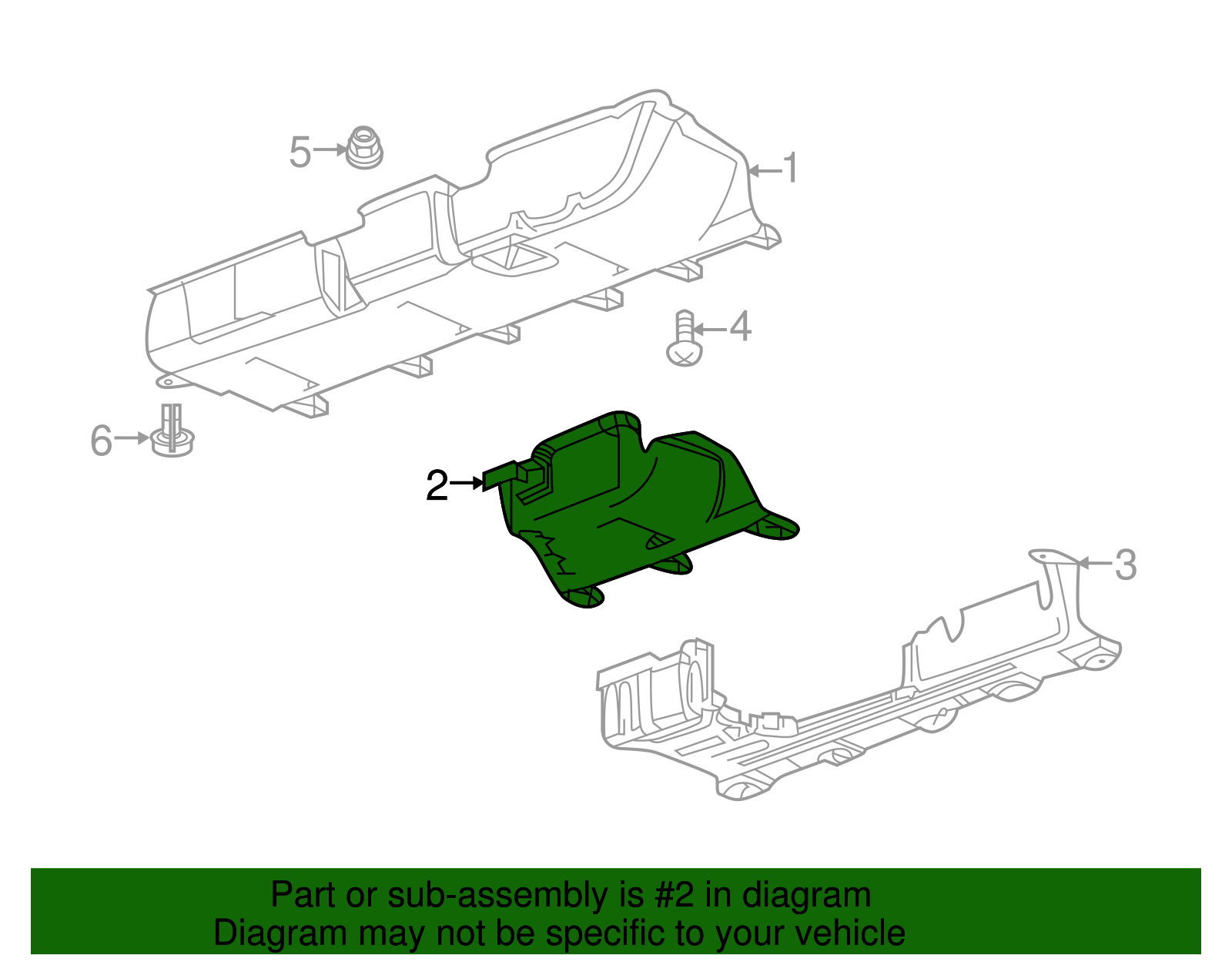 5
1
4
6
2
3

Part or sub-assembly is #2 in diagram
Diagram may not be specific to your vehicle