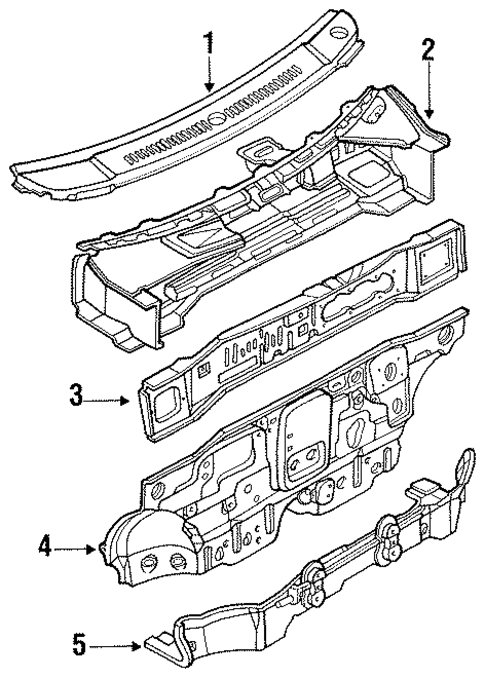 1
2
3
4
5