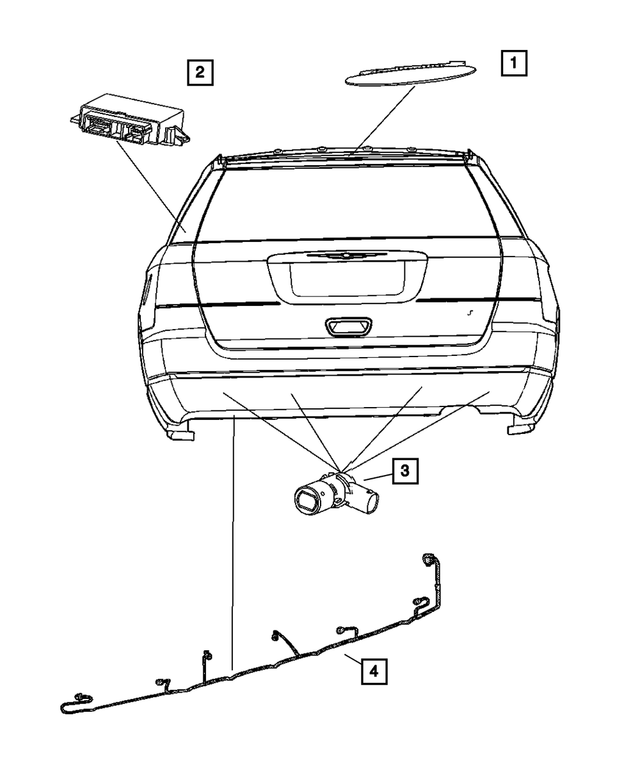 2

1

3

4