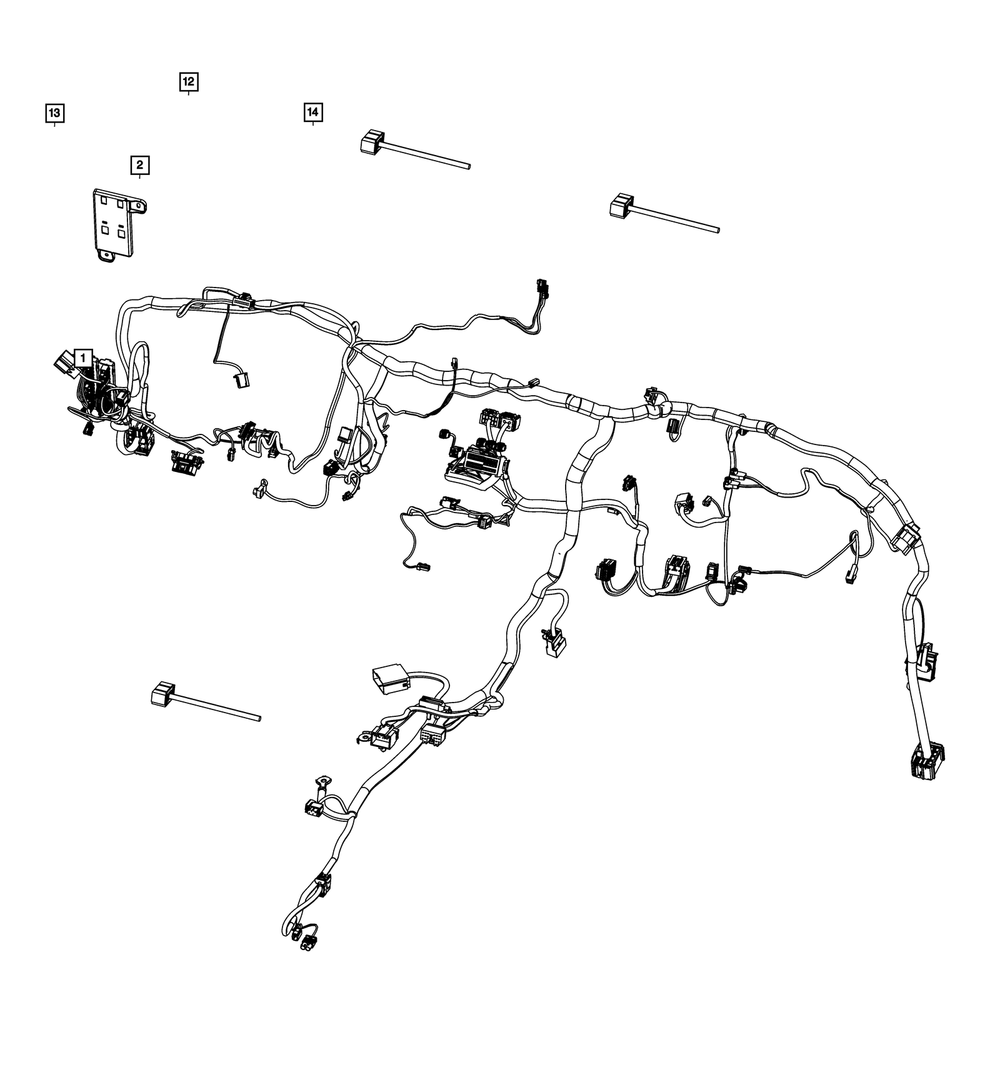 12
13
14
2
1