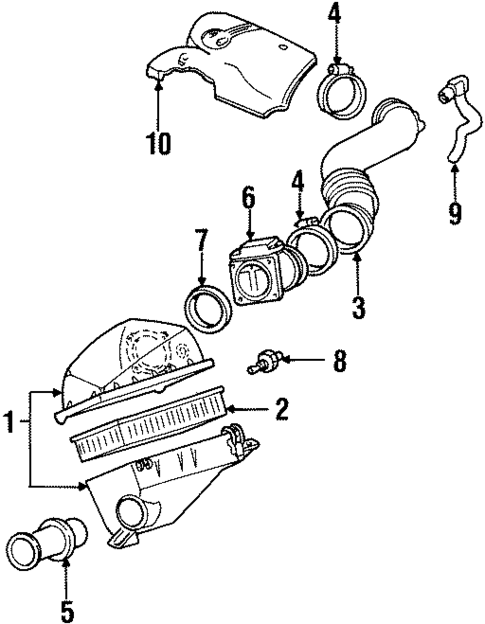 4
10
9
6
4
7
3
8
1
2
5