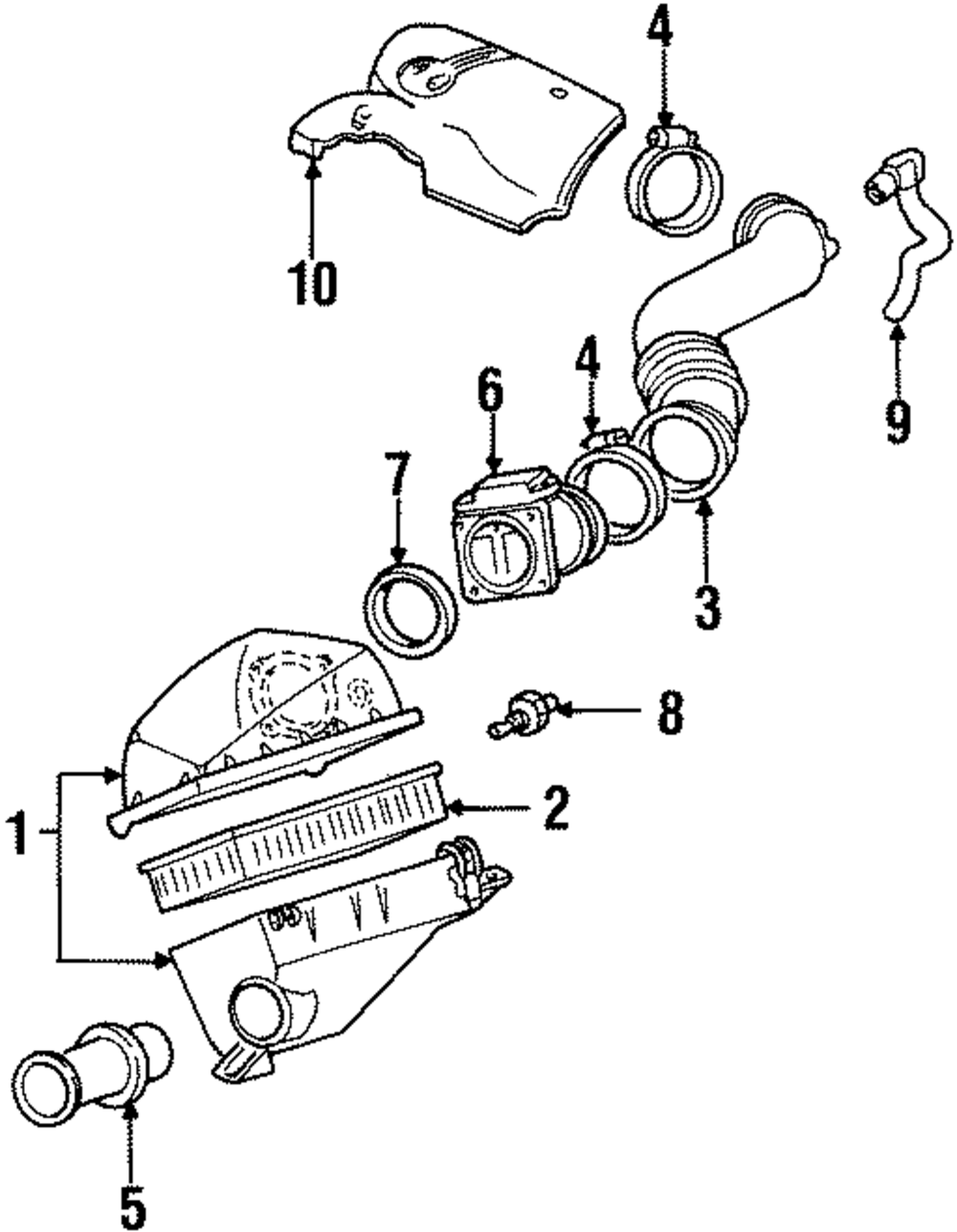 4
10
9
4
6
7
3
8
1
2
5