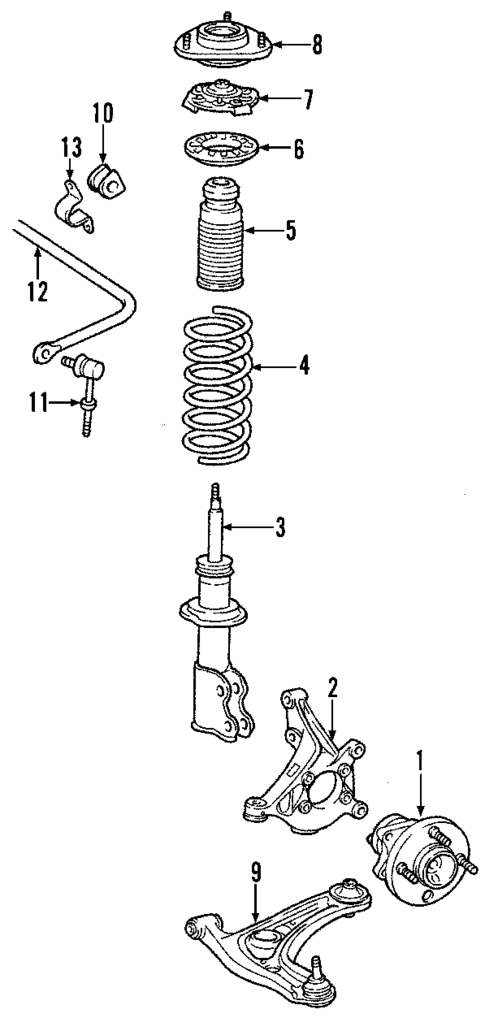 8
7
10
13
6
5
12
4
11
3
2
1
9