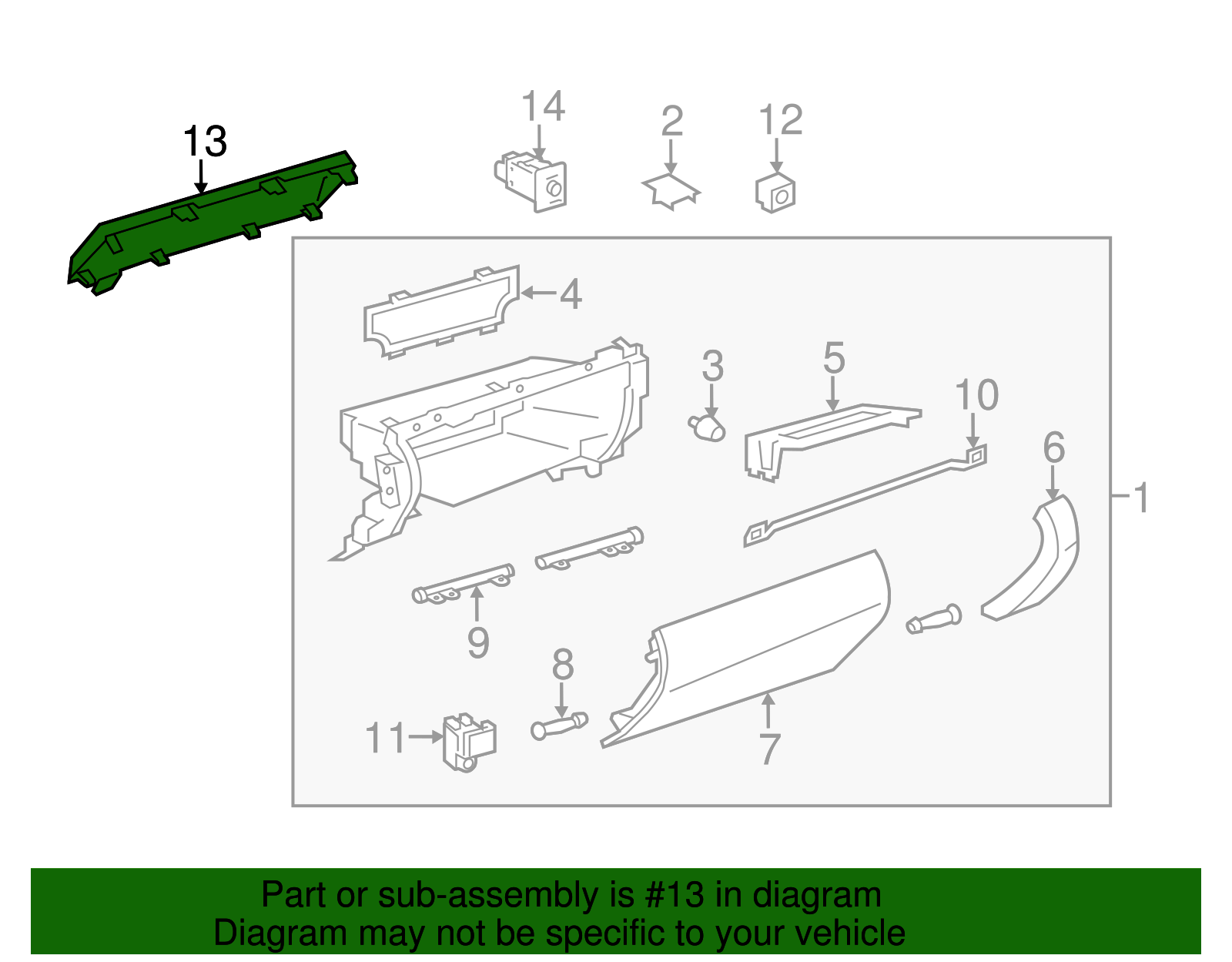 13
14
2
12
4
3
5
10
6
1
9
8
11
7

Part or sub-assembly is #13 in diagram
Diagram may not be specific to your vehicle