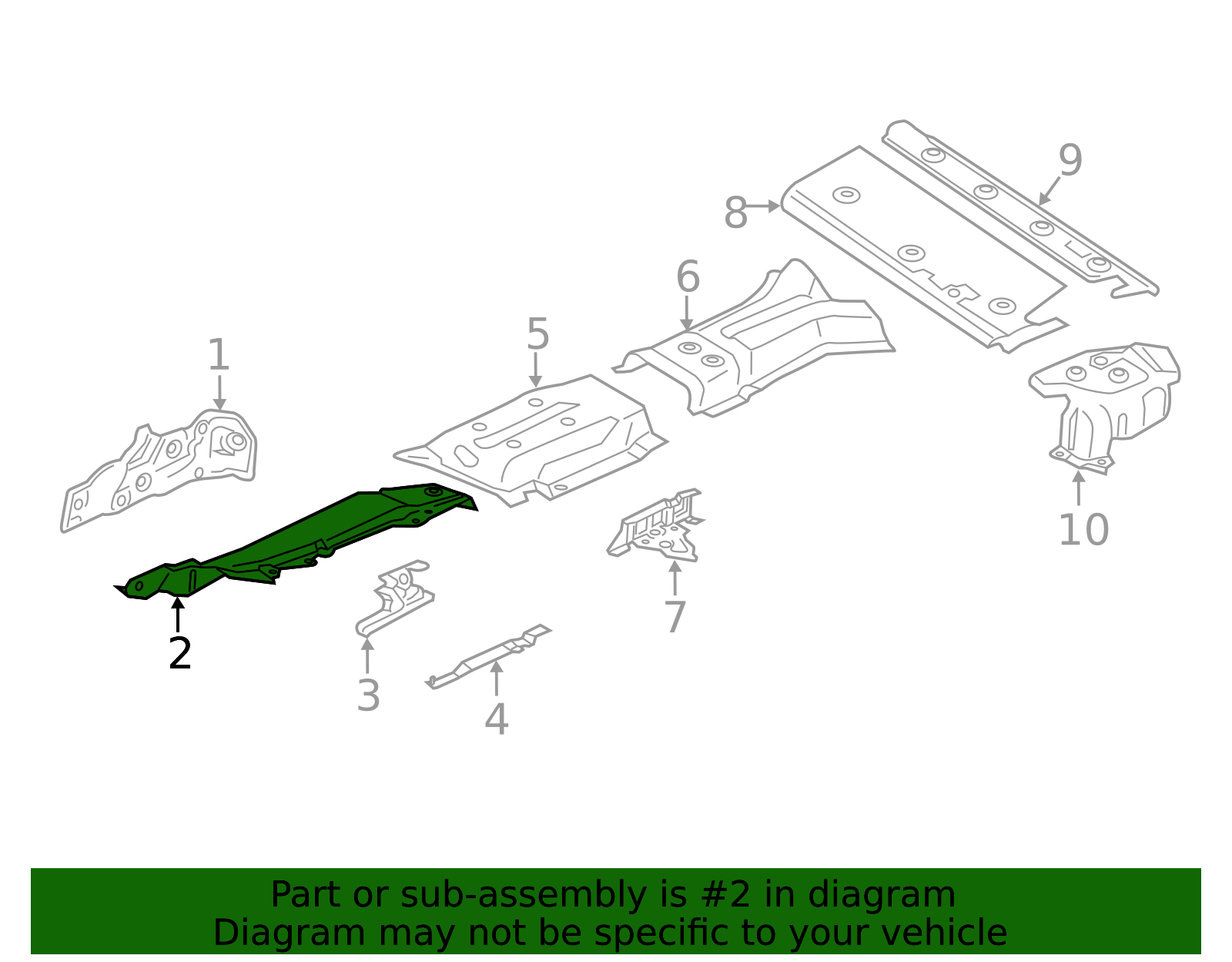 9
8
6
5
1
10
7
2
3
4

Part or sub-assembly is #2 in diagram
Diagram may not be specific to your vehicle