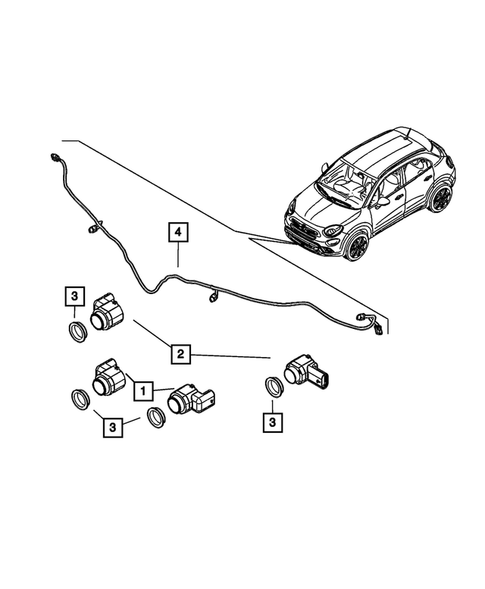 4
3
2
1
3
3