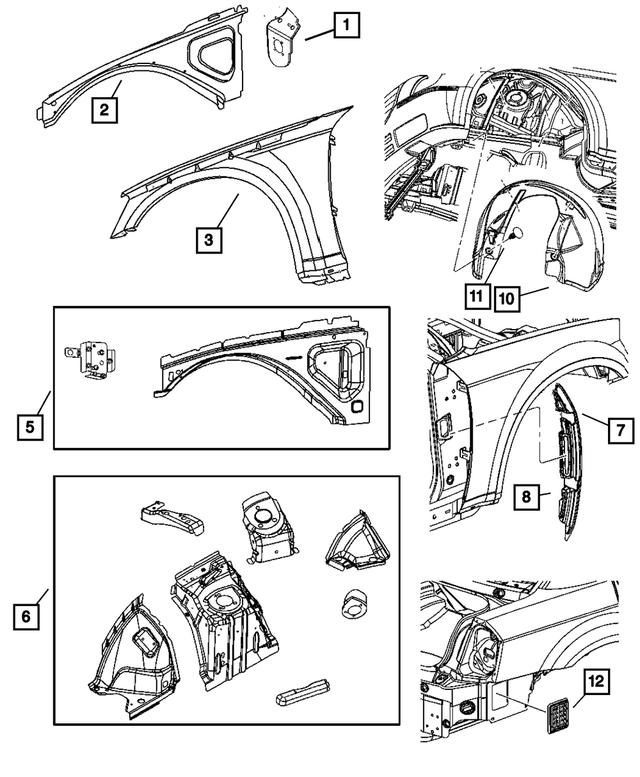 1
2
3
11
10
5
7
8
6
12