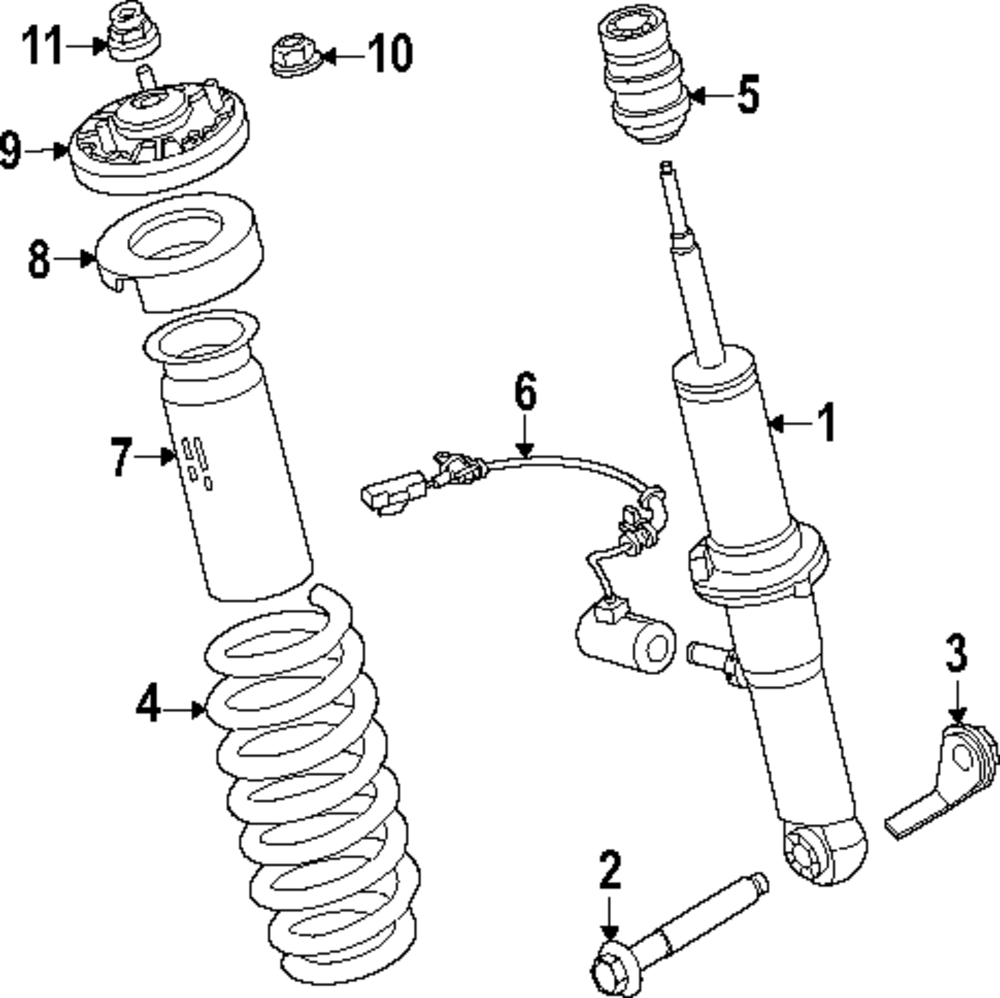 11
10
5
9
8
6
1
7
4
3
2