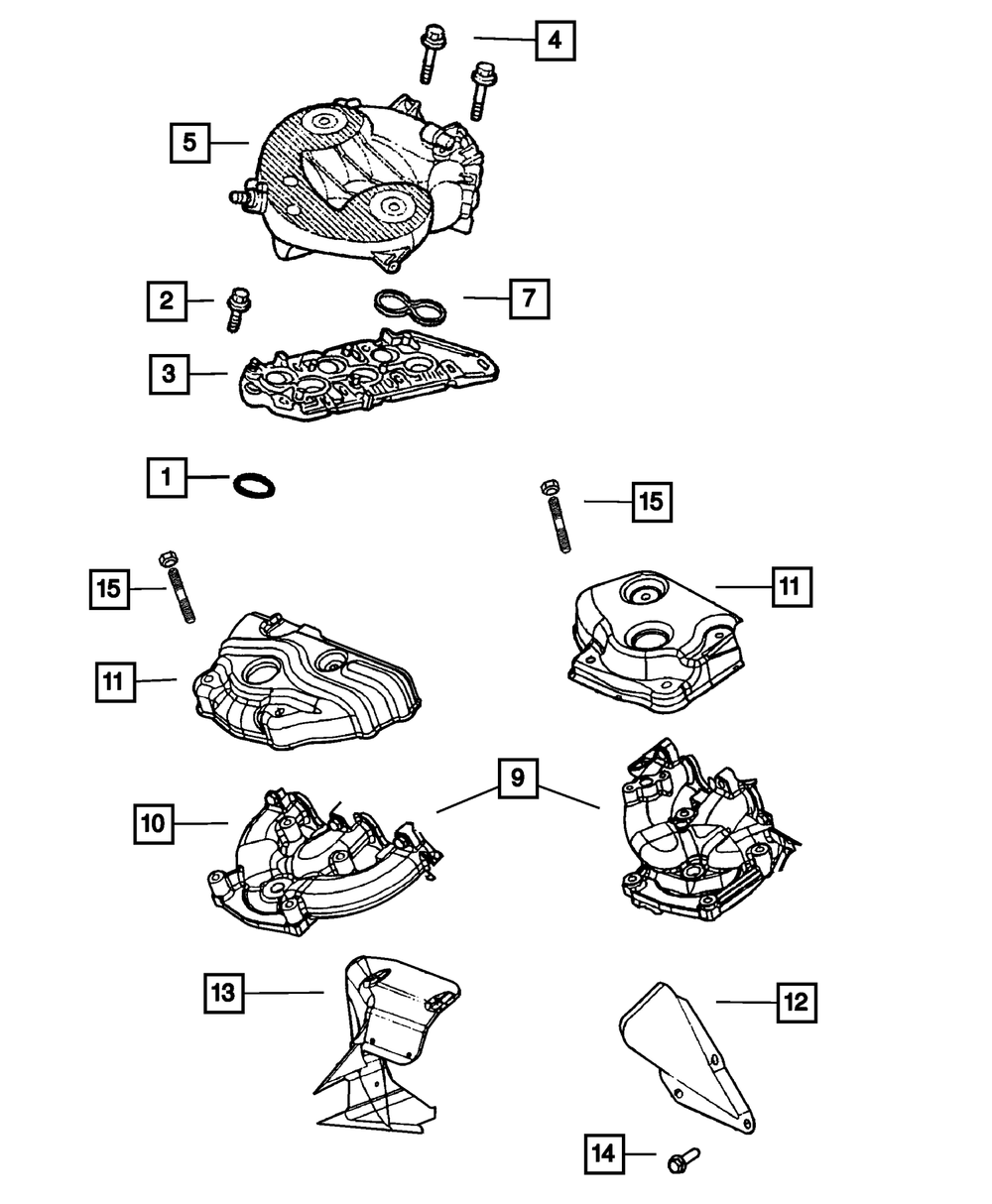 4
5
2
7
3
1
15
15
11
11
9
10
13
12
14