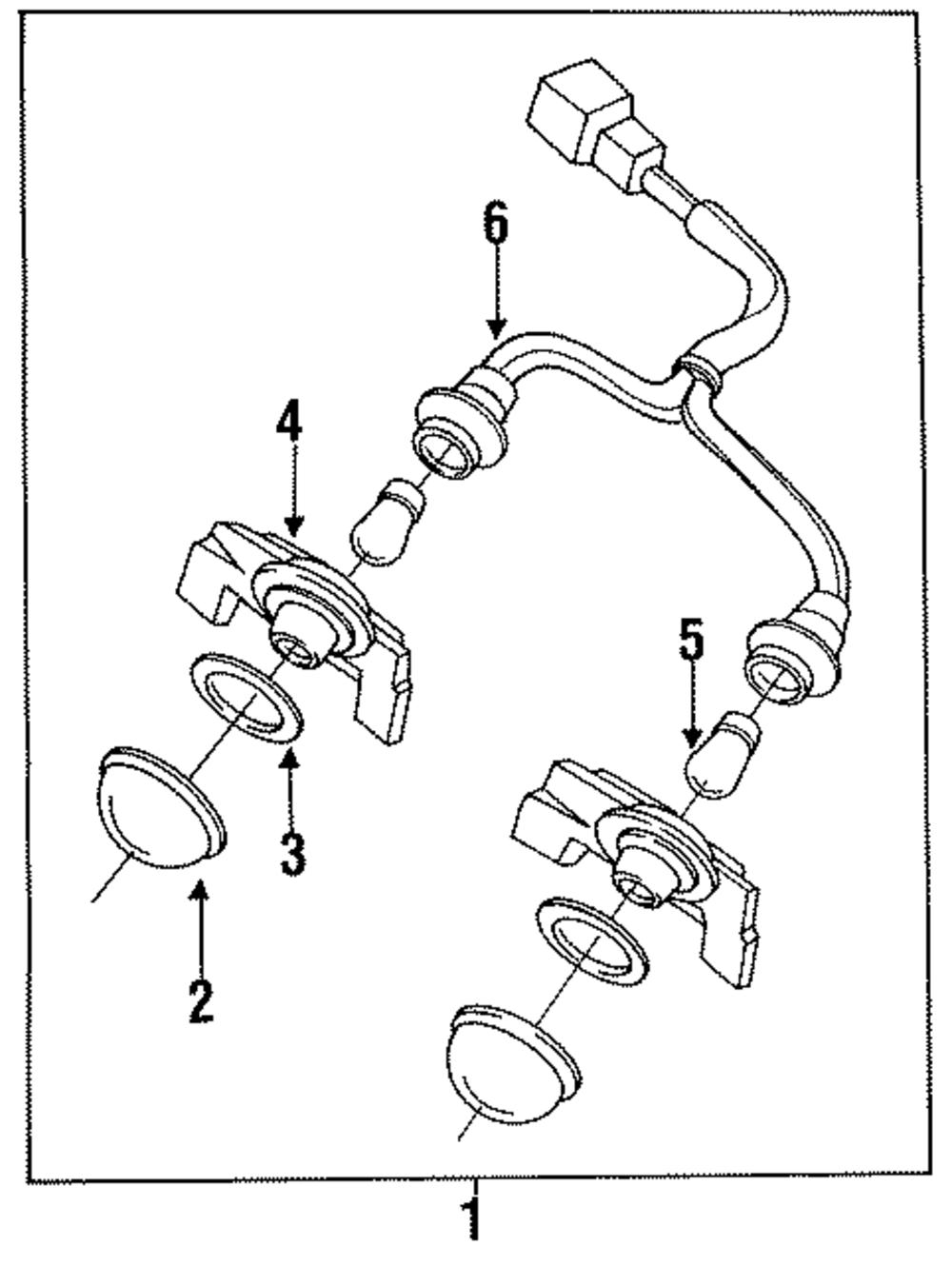 6
4
5
3
2
1