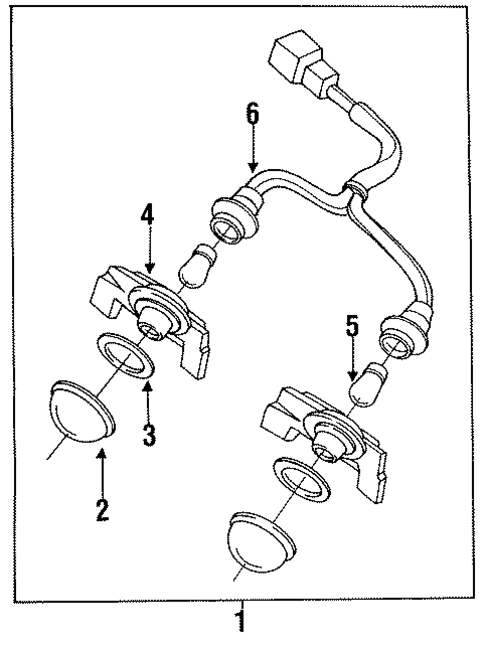 6
4
5
3
2
1