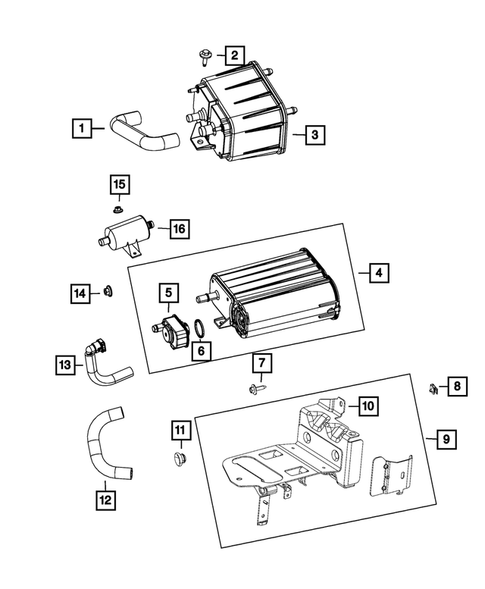 2
1
3
15
16
4
14
5
6
13
7
8
10
11
9
12