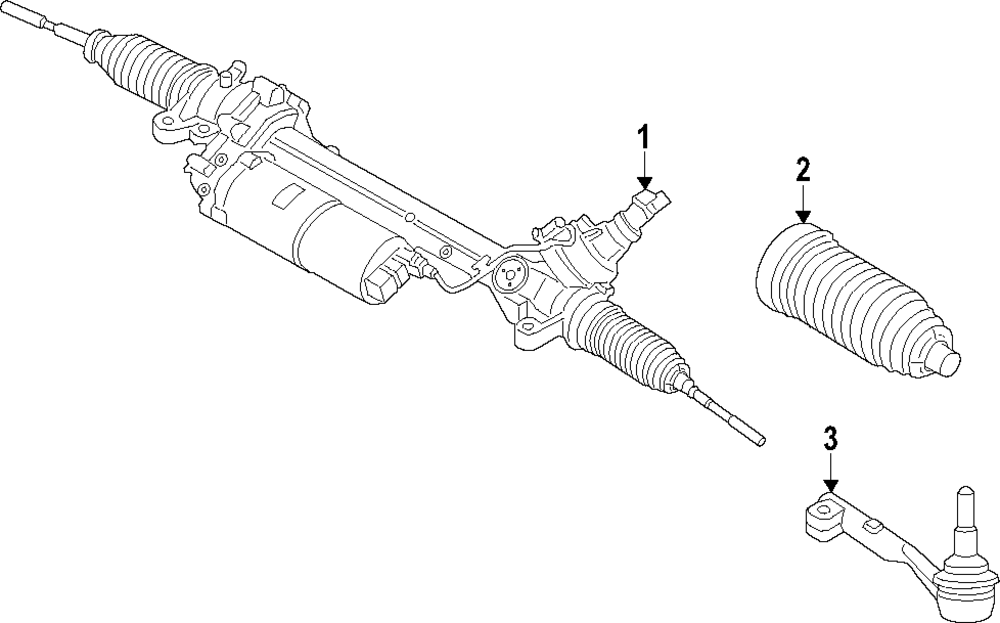 1
2
3