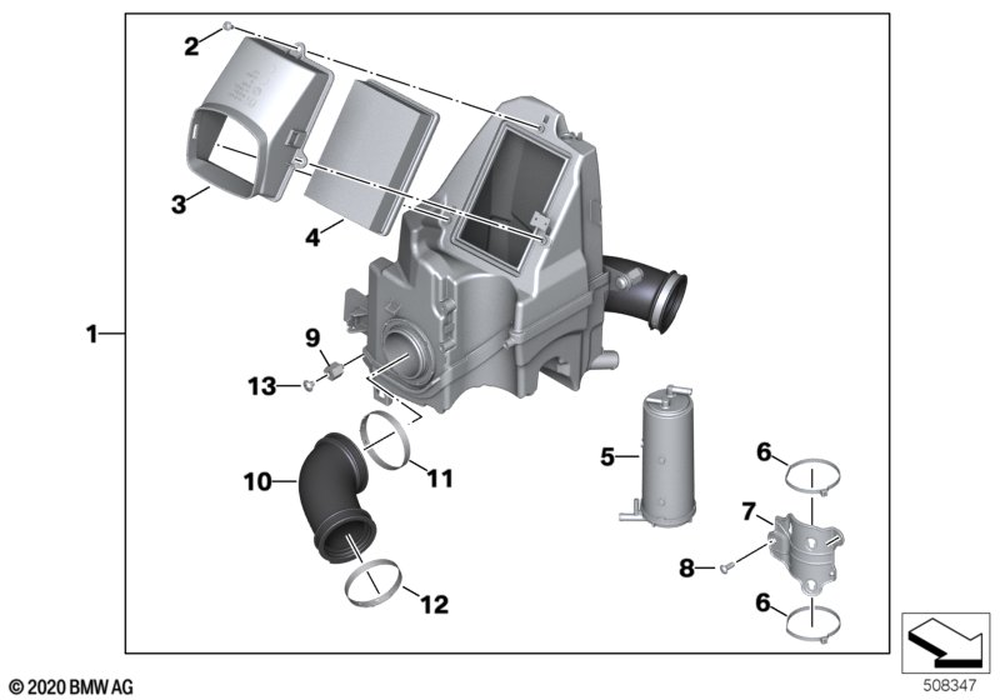 2
3
4
1
9
13
10
11
12
5
6
7
8
6
© 2020 BMW AG
508347