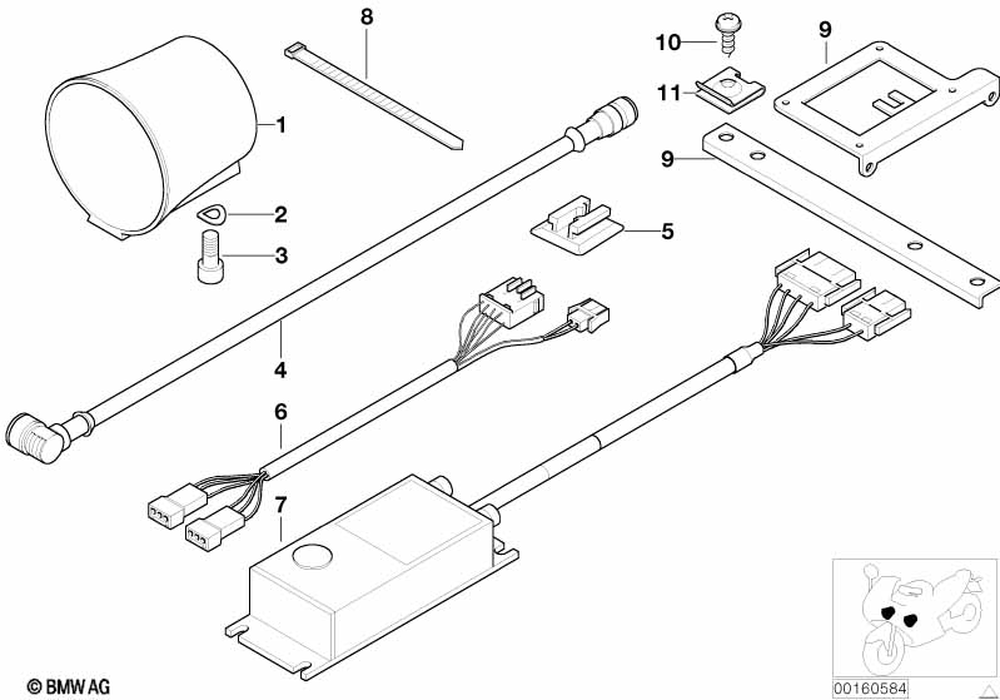 8
10
9
11
1
9
2
5
3
4
6
7
© BMW AG
00160584