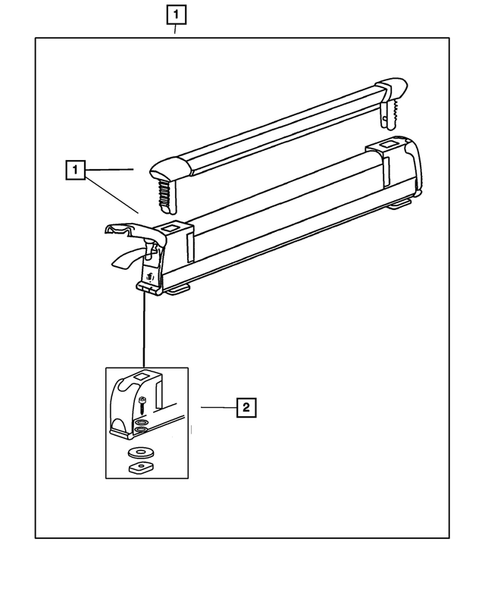 1

1

2